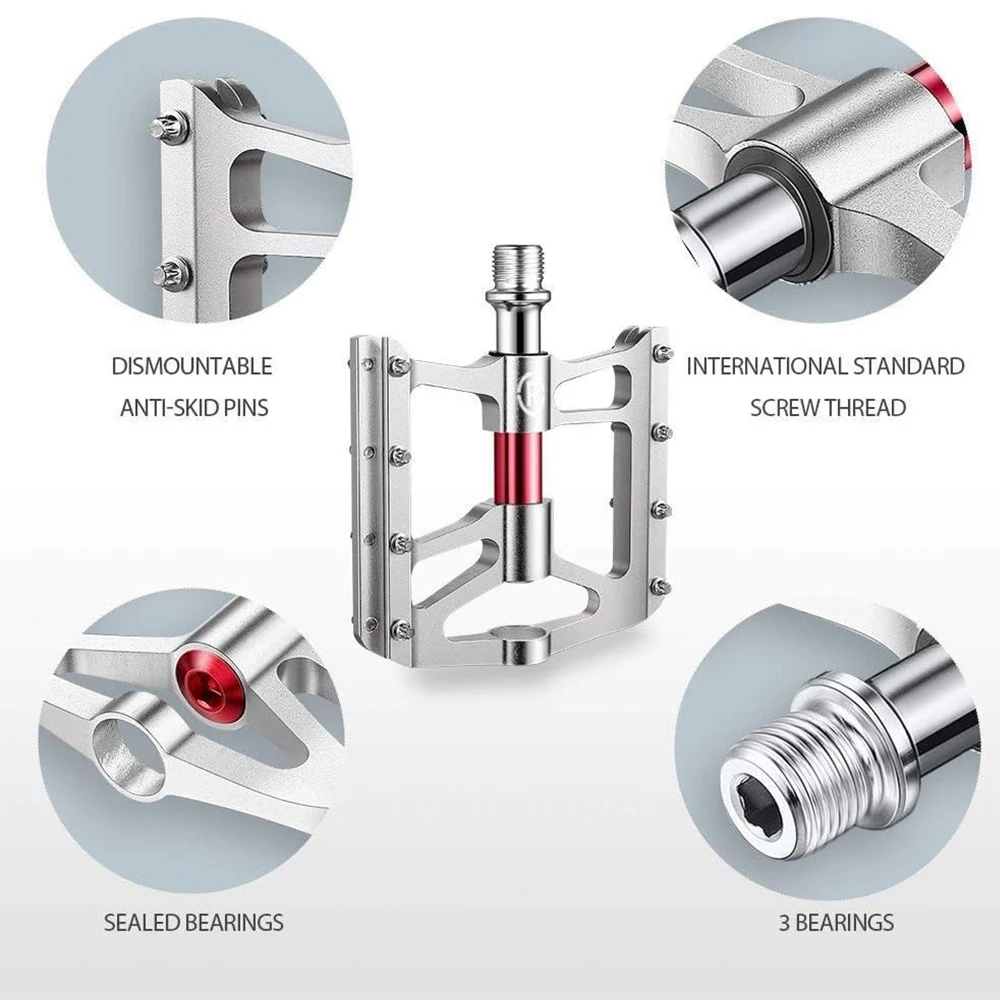 DISMOUNTABLE
ANTI-SKID PINS

INTERNATIONAL STANDARD
SCREW THREAD

SEALED BEARINGS

3 BEARINGS