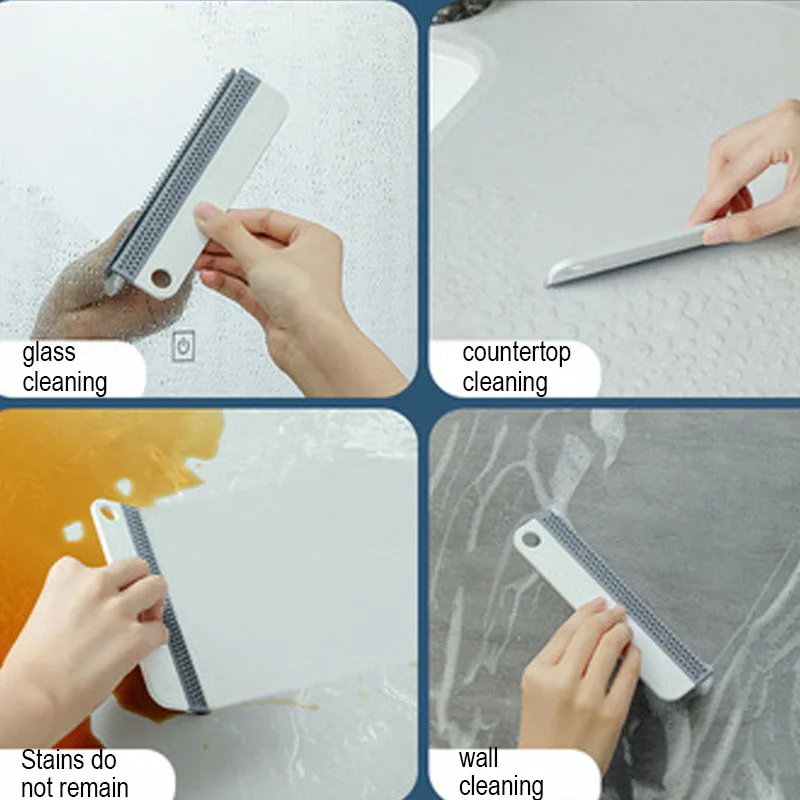 glass cleaning

countertop cleaning

Stains do not remain

wall cleaning