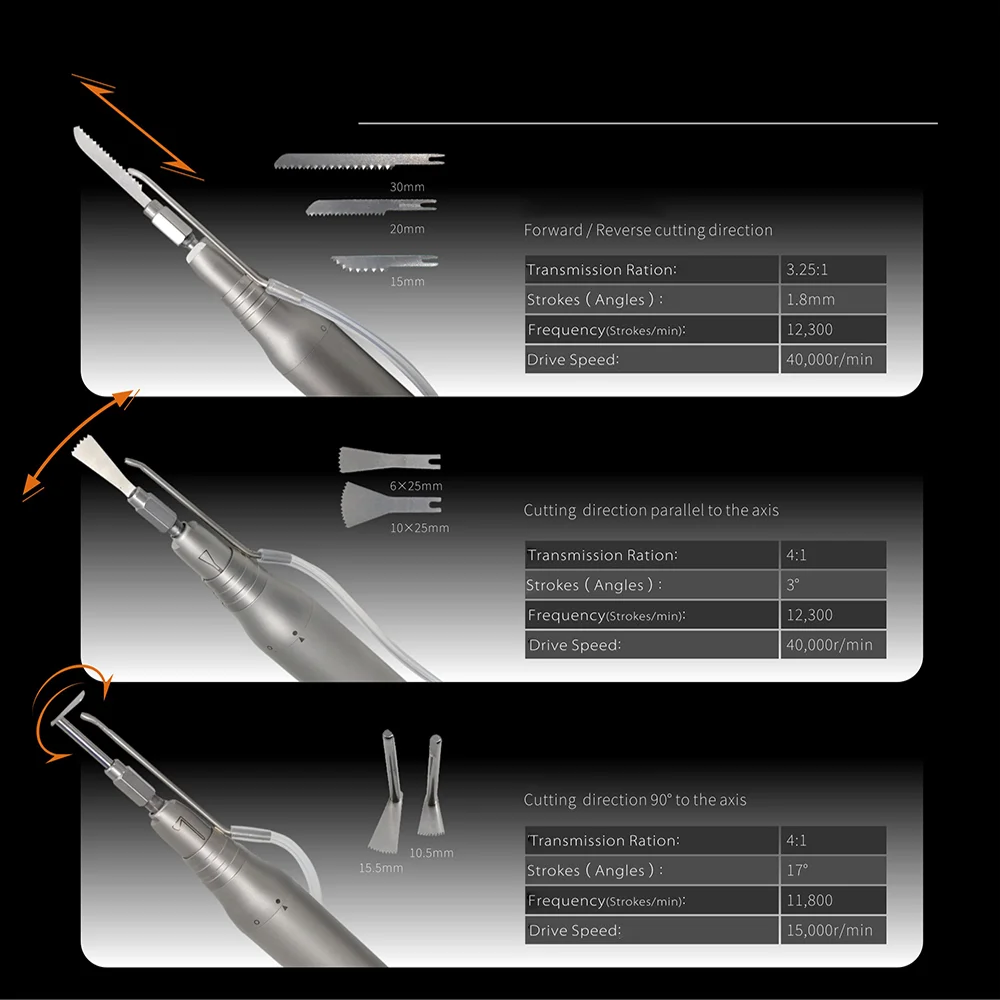 30mm

20mm

15mm

Forward / Reverse cutting direction

| Transmission Ration: | 3.25:1 |
|---|---|
| Strokes ( Angles ) : | 1.8mm |
| Frequency(Strokes/min): | 12,300 |
| Drive Speed: | 40,000r/min |

6×25mm

10×25mm

Cutting direction parallel to the axis

| Transmission Ration: | 4:1 |
|---|---|
| Strokes ( Angles ) : | 3° |
| Frequency(Strokes/min): | 12,300 |
| Drive Speed: | 40,000r/min |

15.5mm

10.5mm

Cutting direction 90° to the axis

| Transmission Ration: | 4:1 |
|---|---|
| Strokes ( Angles ) : | 17° |
| Frequency(Strokes/min): | 11,800 |
| Drive Speed: | 15,000r/min |