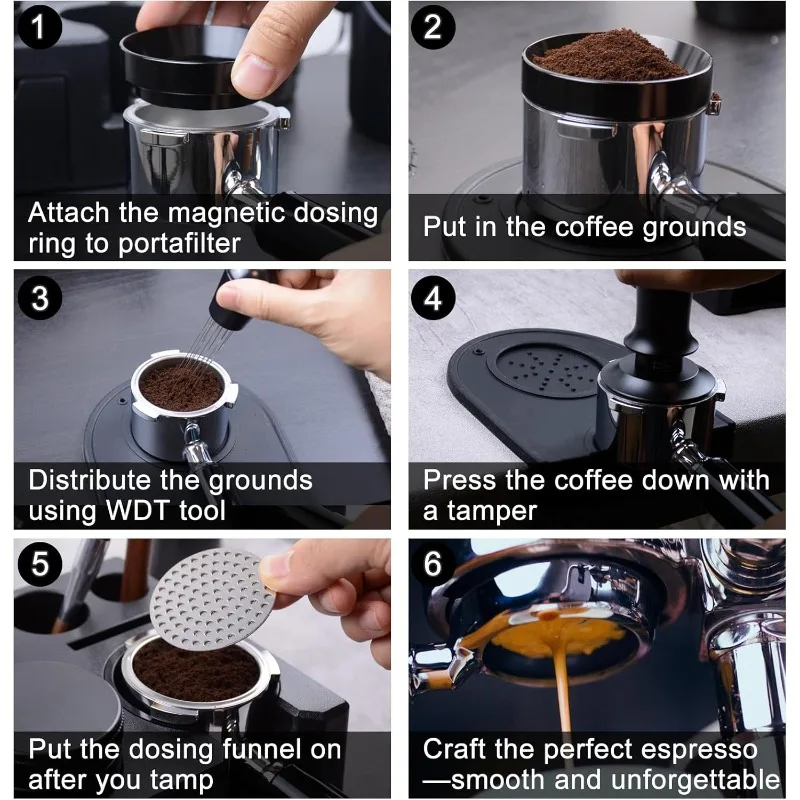 1

Attach the magnetic dosing ring to portafilter

2

Put in the coffee grounds

3

Distribute the grounds using WDT tool

4

Press the coffee down with a tamper

5

Put the dosing funnel on after you tamp

6

Craft the perfect espresso —smooth and unforgettable