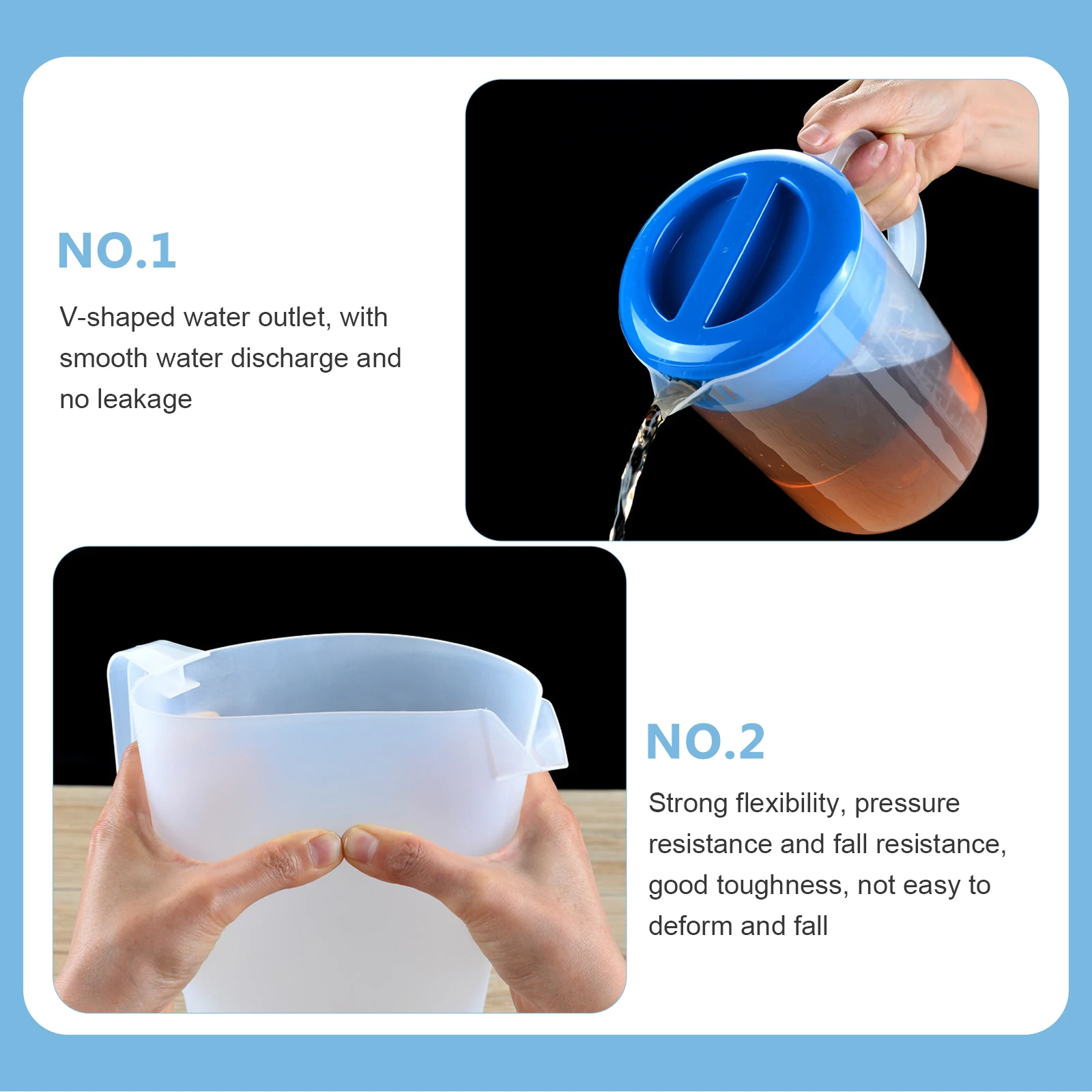 NO.1

V-shaped water outlet, with smooth water discharge and no leakage

NO.2

Strong flexibility, pressure resistance and fall resistance, good toughness, not easy to deform and fall