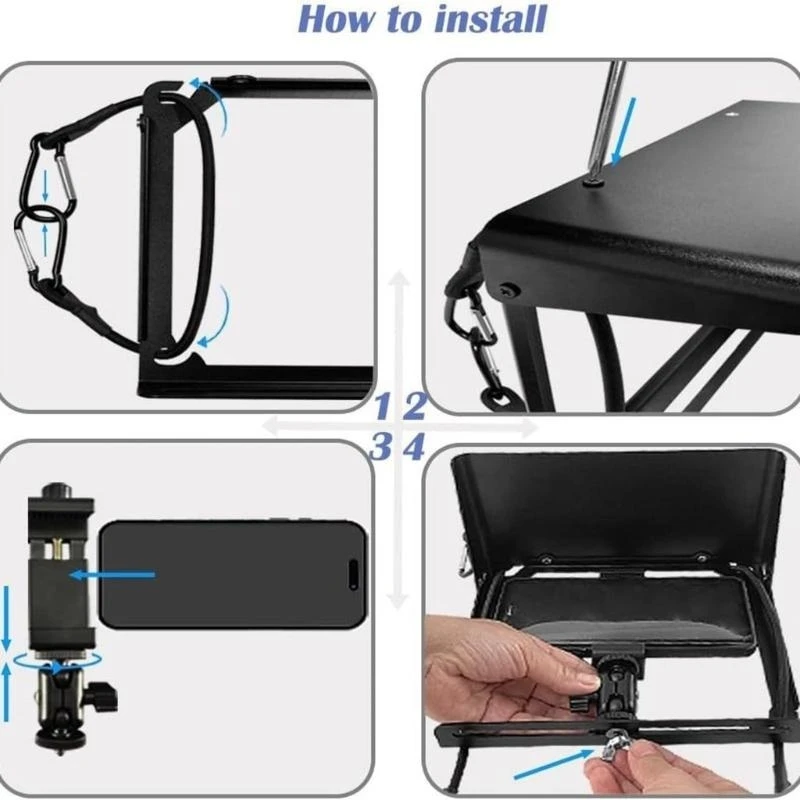 How to install

1 2
3 4