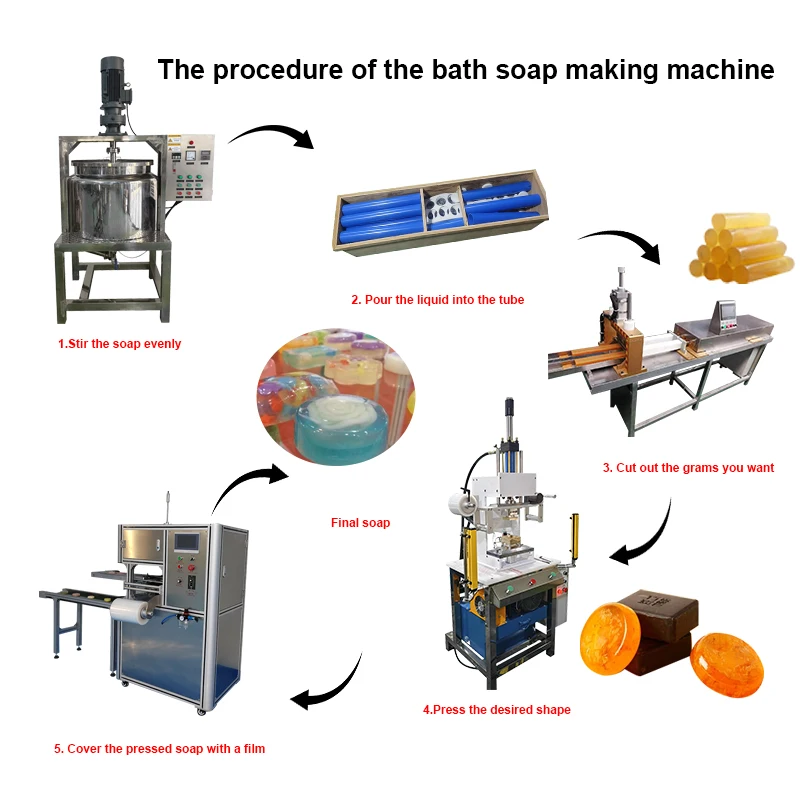 The procedure of the bath soap making machine

1.Stir the soap evenly

2. Pour the liquid into the tube

3. Cut out the grams you want

4.Press the desired shape

5. Cover the pressed soap with a film

Final soap