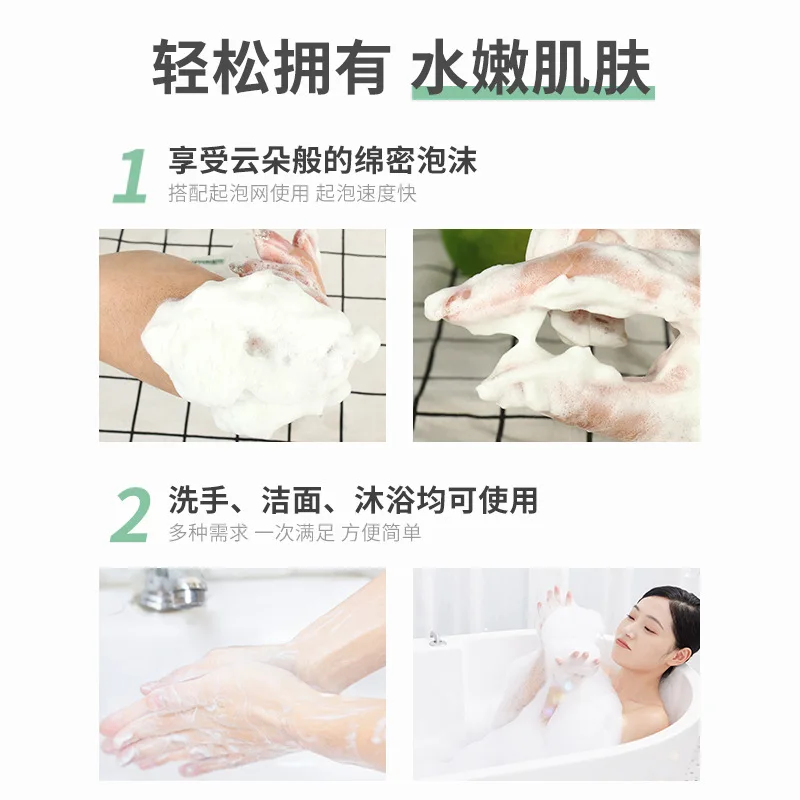 轻松拥有 水嫩肌肤

1 享受云朵般的绵密泡沫
搭配起泡网使用 起泡速度快

2 洗手、洁面、沐浴均可使用
多种需求 一次满足 方便简单