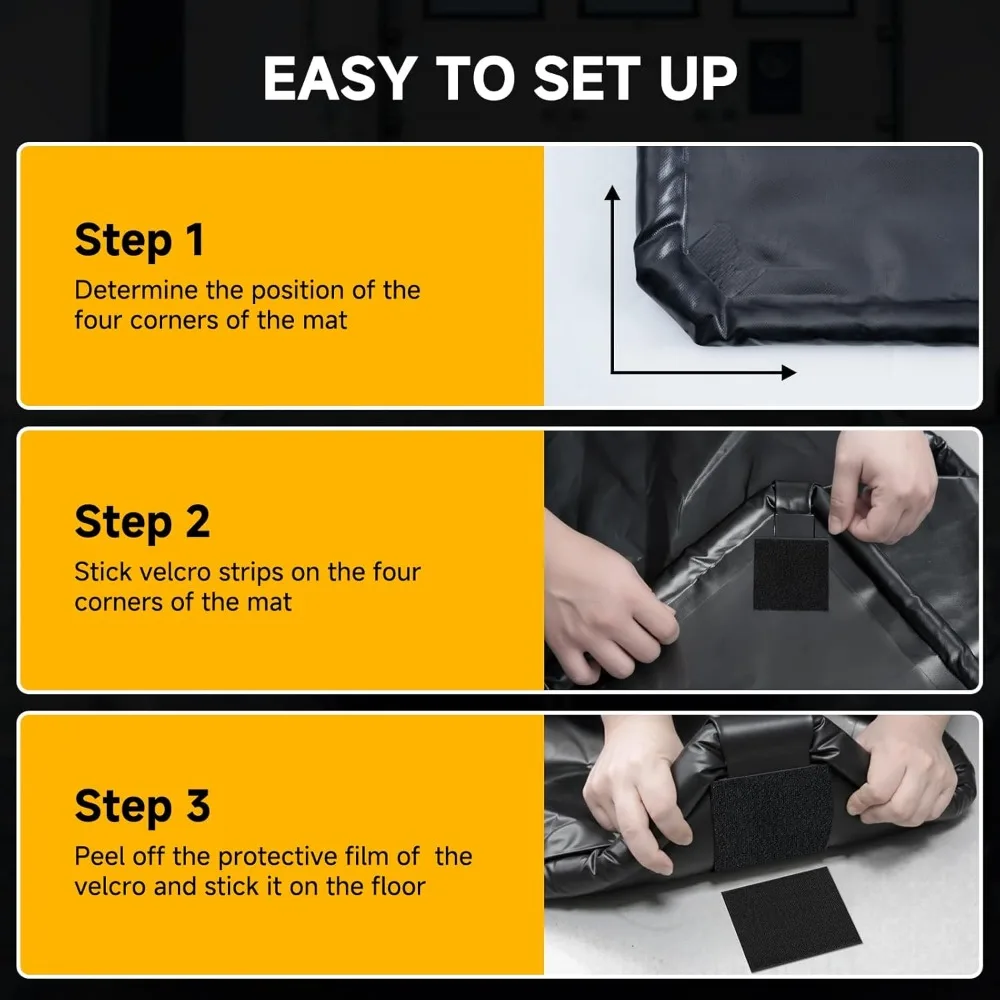 EASY TO SET UP

Step 1
Determine the position of the four corners of the mat

Step 2
Stick velcro strips on the four corners of the mat

Step 3
Peel off the protective film of  the velcro and stick it on the floor