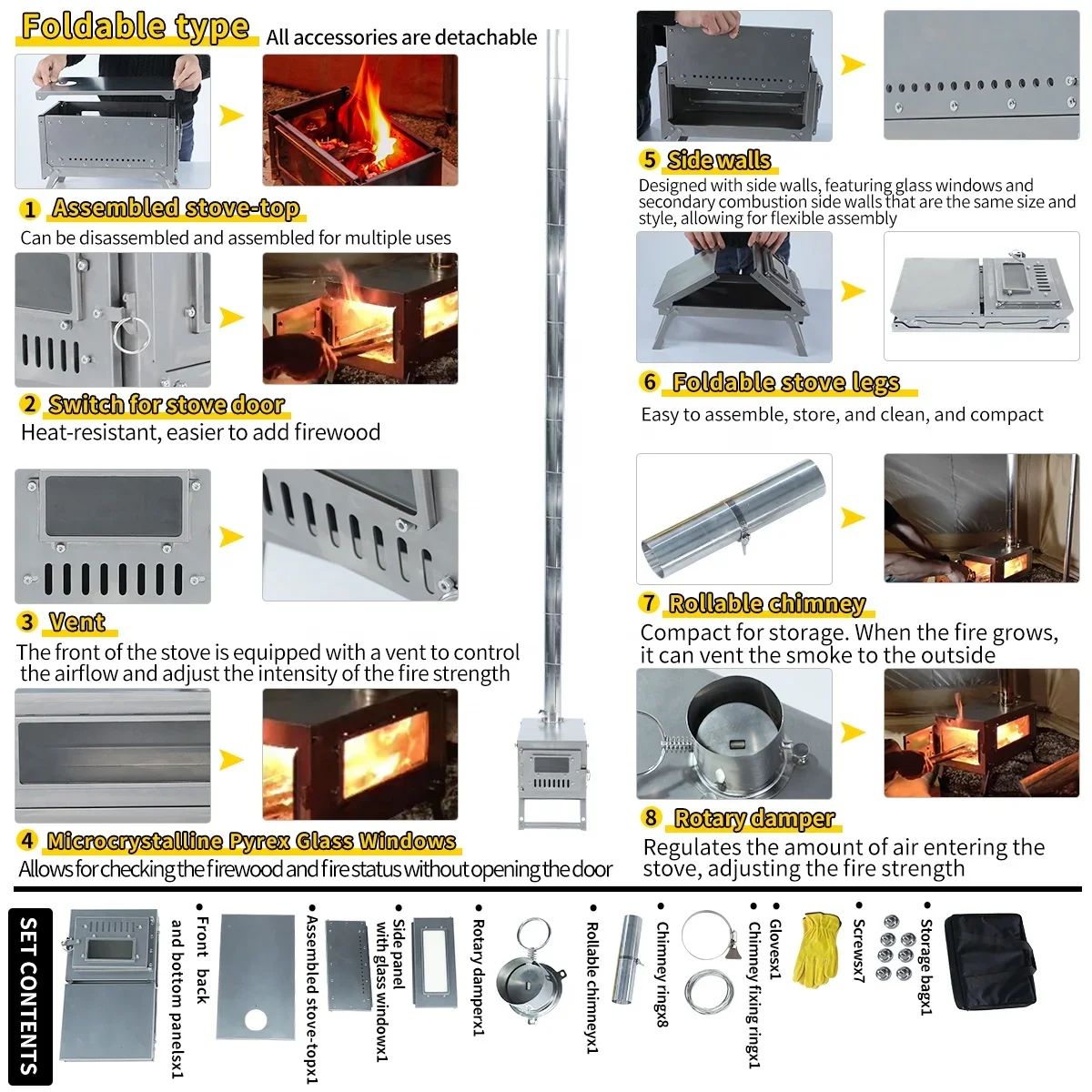 Foldable type All accessories are detachable

1 Assembled stove-top
Can be disassembled and assembled for multiple uses

2 Switch for stove door
Heat-resistant, easier to add firewood

3 Vent
The front of the stove is equipped with a vent to control the airflow and adjust the intensity of the fire strength

4 Microcrystalline Pyrex Glass Windows
Allows for checking the firewood and fire status without opening the door

5 Side walls
Designed with side walls, featuring glass windows and secondary combustion side walls that are the same size and style, allowing for flexible assembly

6 Foldable stove legs
Easy to assemble, store, and clean, and compact

7 Rollable chimney
Compact for storage. When the fire grows, it can vent the smoke to the outside

8 Rotary damper
Regulates the amount of air entering the stove, adjusting the fire strength

SET CONTENTS
• Front back and bottom panelsx1
• Assembled stove-topx1
• Side panel with glass windowx1
• Rotary damperx1
• Rollable chimneyx1
• Chimney ringx8
• Chimney fixing ringx1
• Glovesx1
• Screwsx7
• Storage bagx1