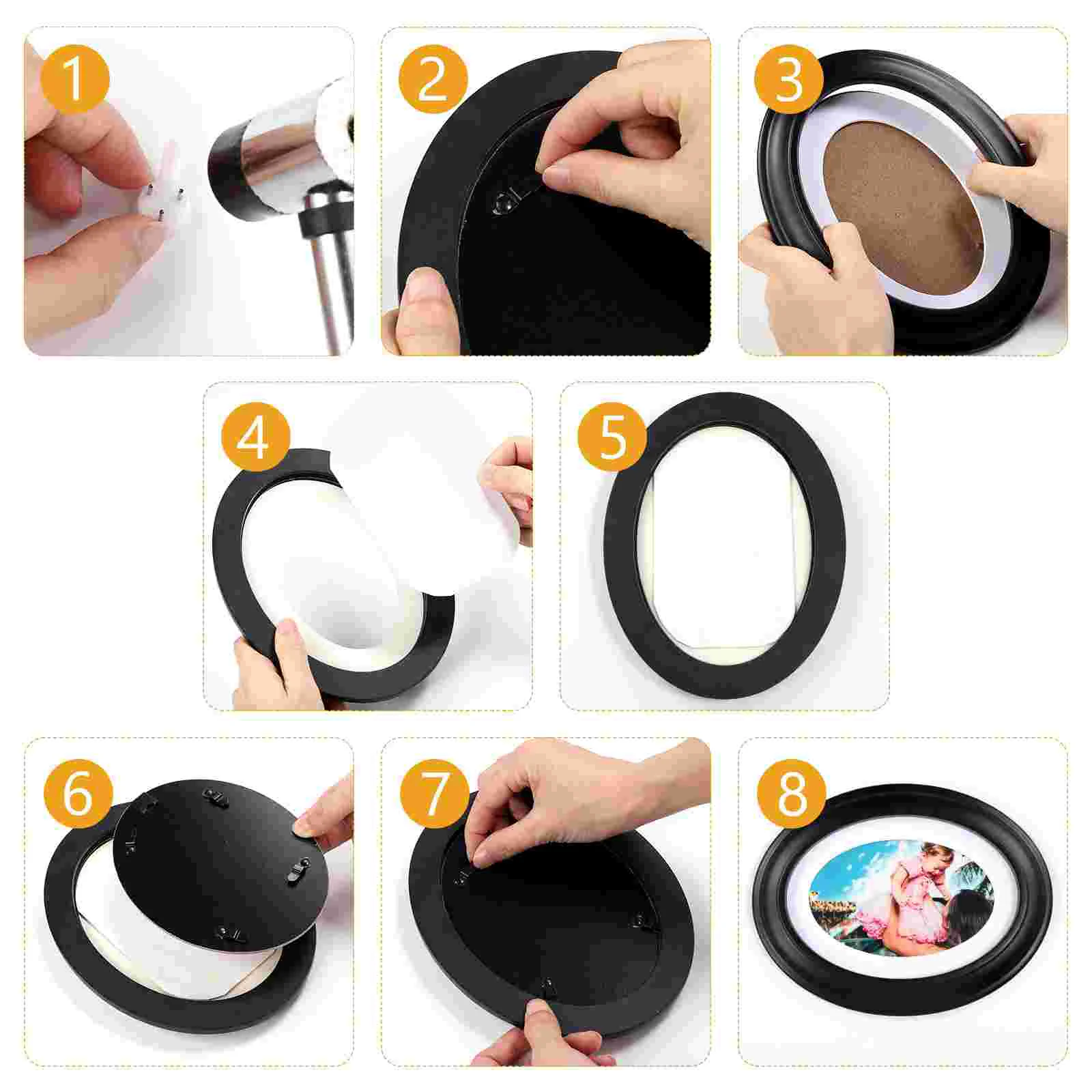 1
2
3
4
5
6
7
8