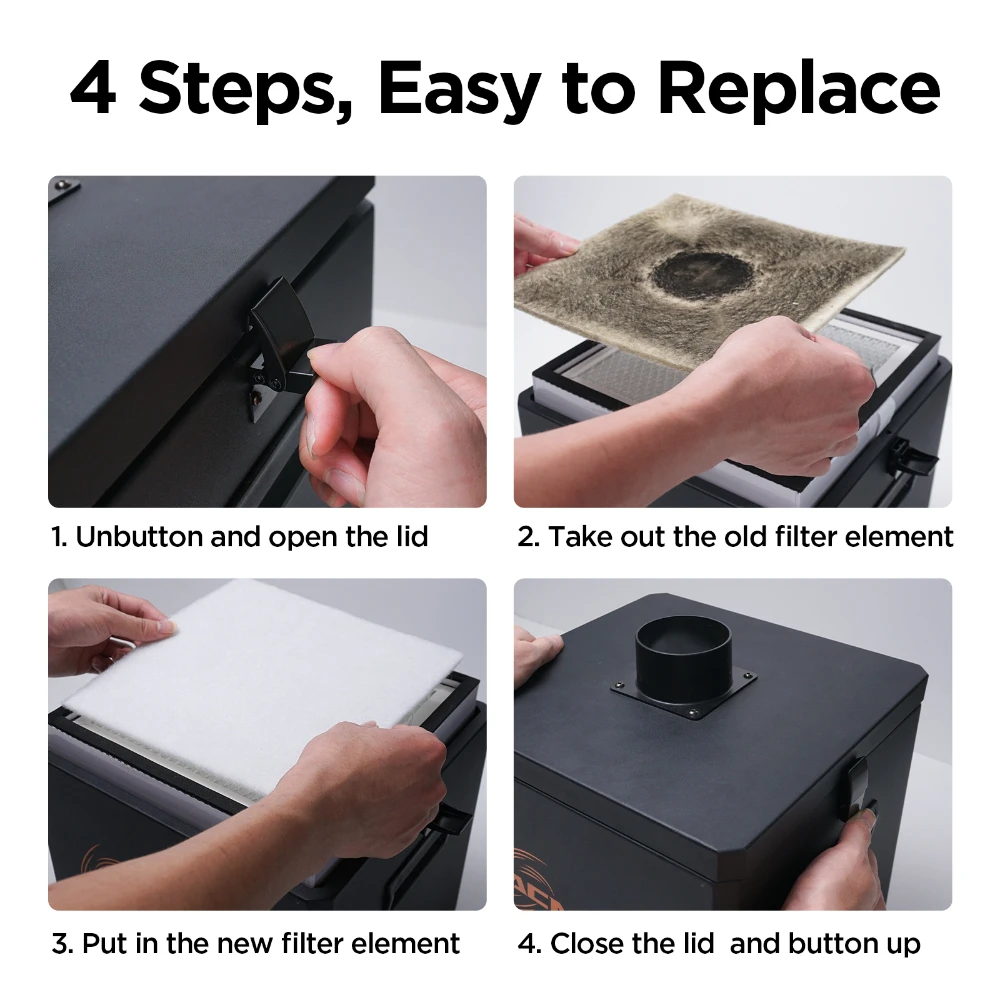 4 Steps, Easy to Replace

1. Unbutton and open the lid

2. Take out the old filter element

3. Put in the new filter element

4. Close the lid  and button up