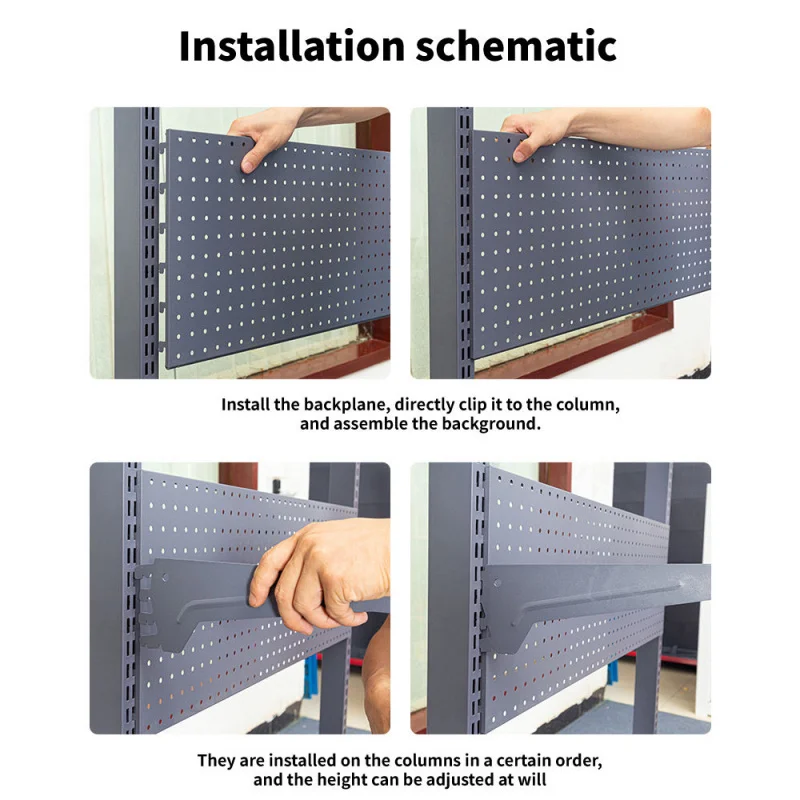 Installation schematic

Install the backplane, directly clip it to the column, and assemble the background.

They are installed on the columns in a certain order, and the height can be adjusted at will