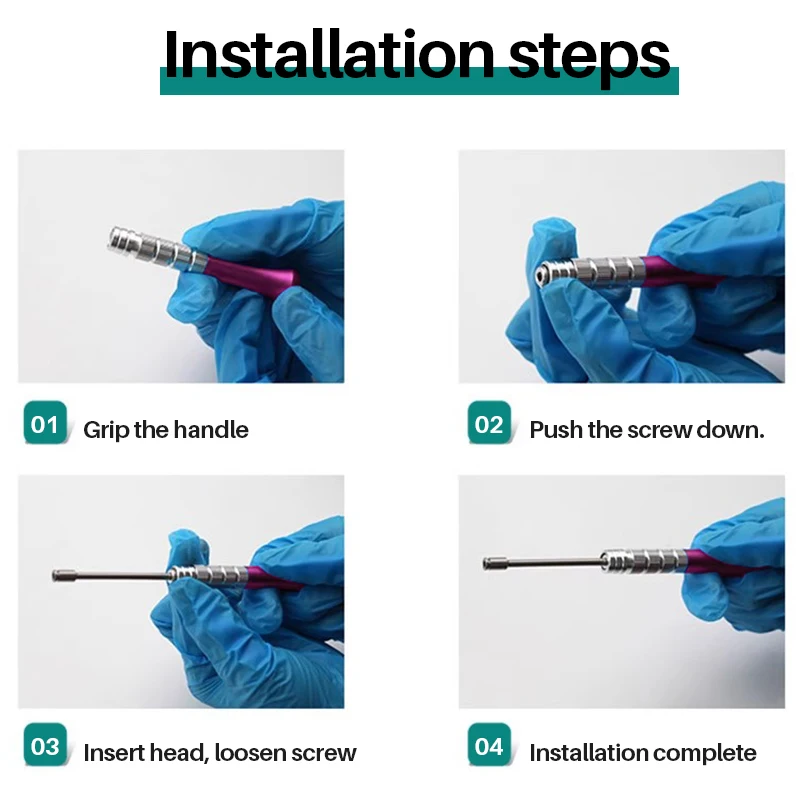 Installation steps

01 Grip the handle

02 Push the screw down.

03 Insert head, loosen screw

04 Installation complete