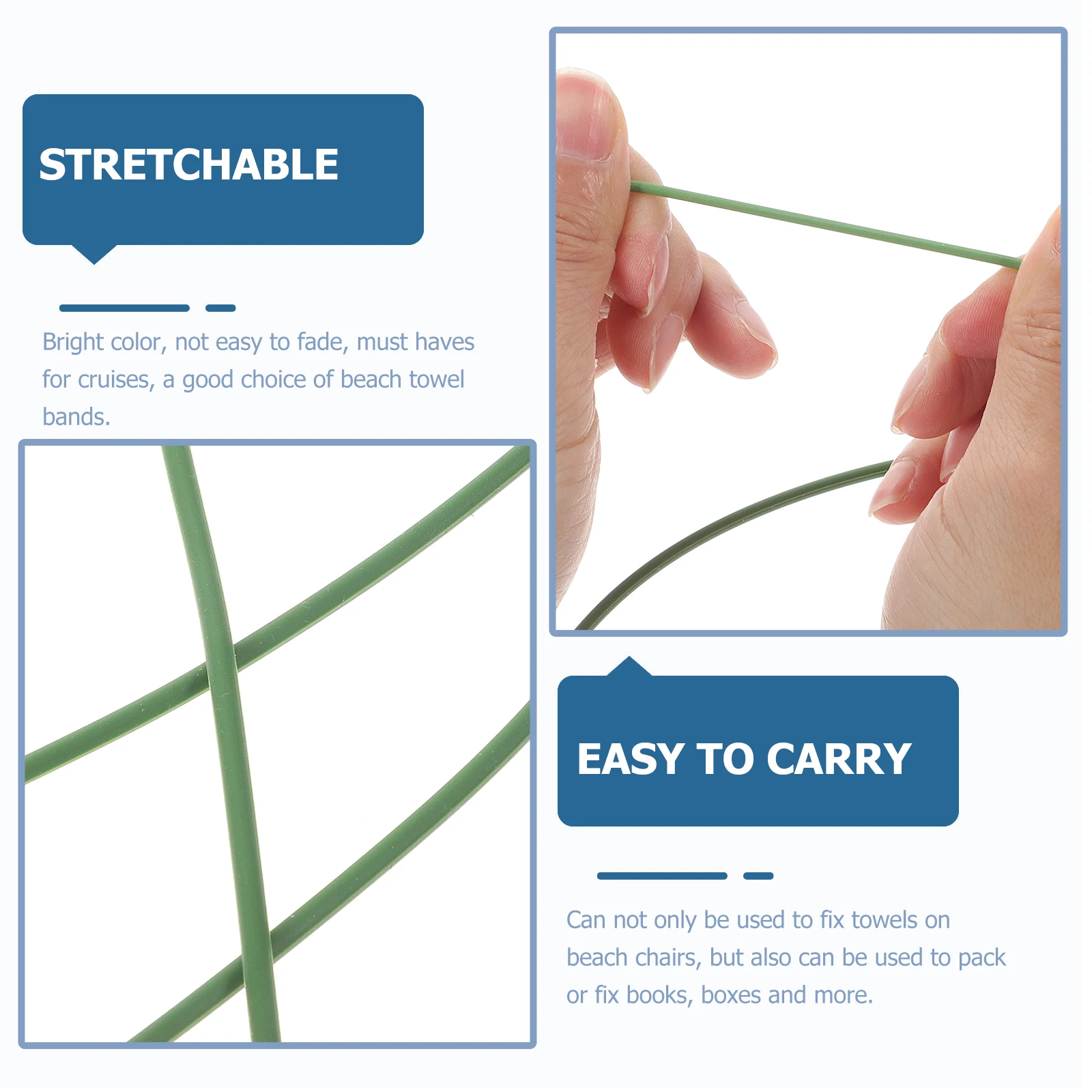 STRETCHABLE

Bright color, not easy to fade, must haves for cruises, a good choice of beach towel bands.

EASY TO CARRY

Can not only be used to fix towels on beach chairs, but also can be used to pack or fix books, boxes and more.