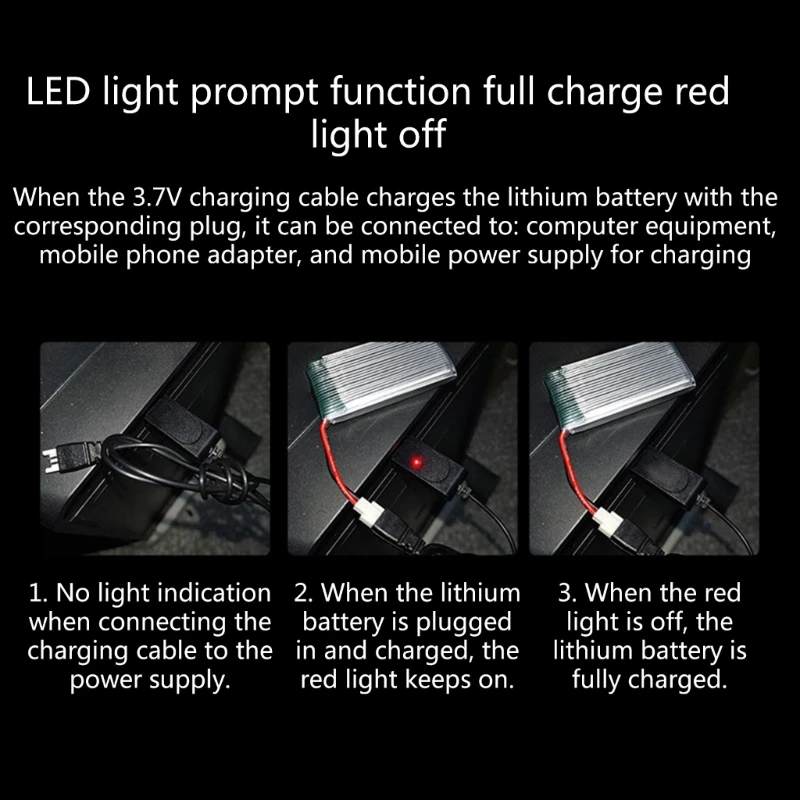 LED light prompt function full charge red light off

When the 3.7V charging cable charges the lithium battery with the corresponding plug, it can be connected to: computer equipment, mobile phone adapter, and mobile power supply for charging

1. No light indication when connecting the charging cable to the power supply.

2. When the lithium battery is plugged in and charged, the red light keeps on.

3. When the red light is off, the lithium battery is fully charged.