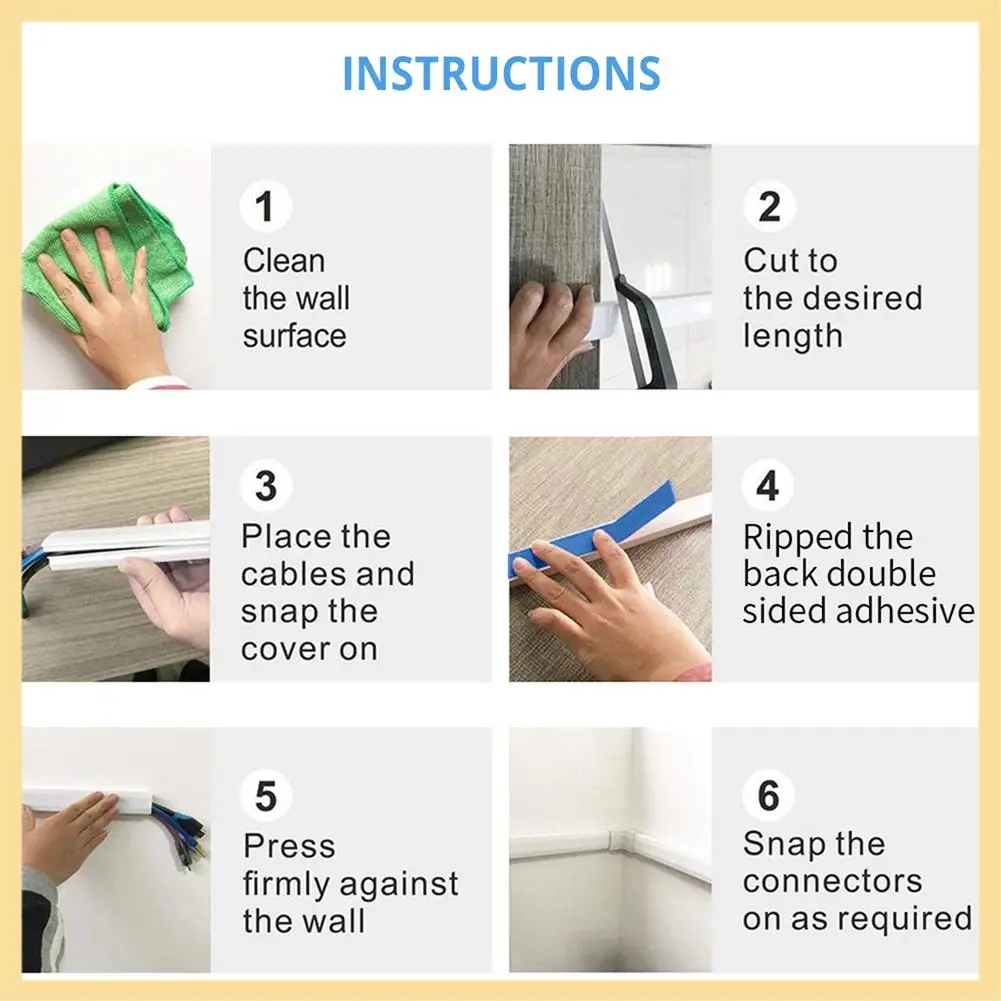 INSTRUCTIONS

1
Clean the wall surface

2
Cut to the desired length

3
Place the cables and snap the cover on

4
Ripped the back double sided adhesive

5
Press firmly against the wall

6
Snap the connectors on as required