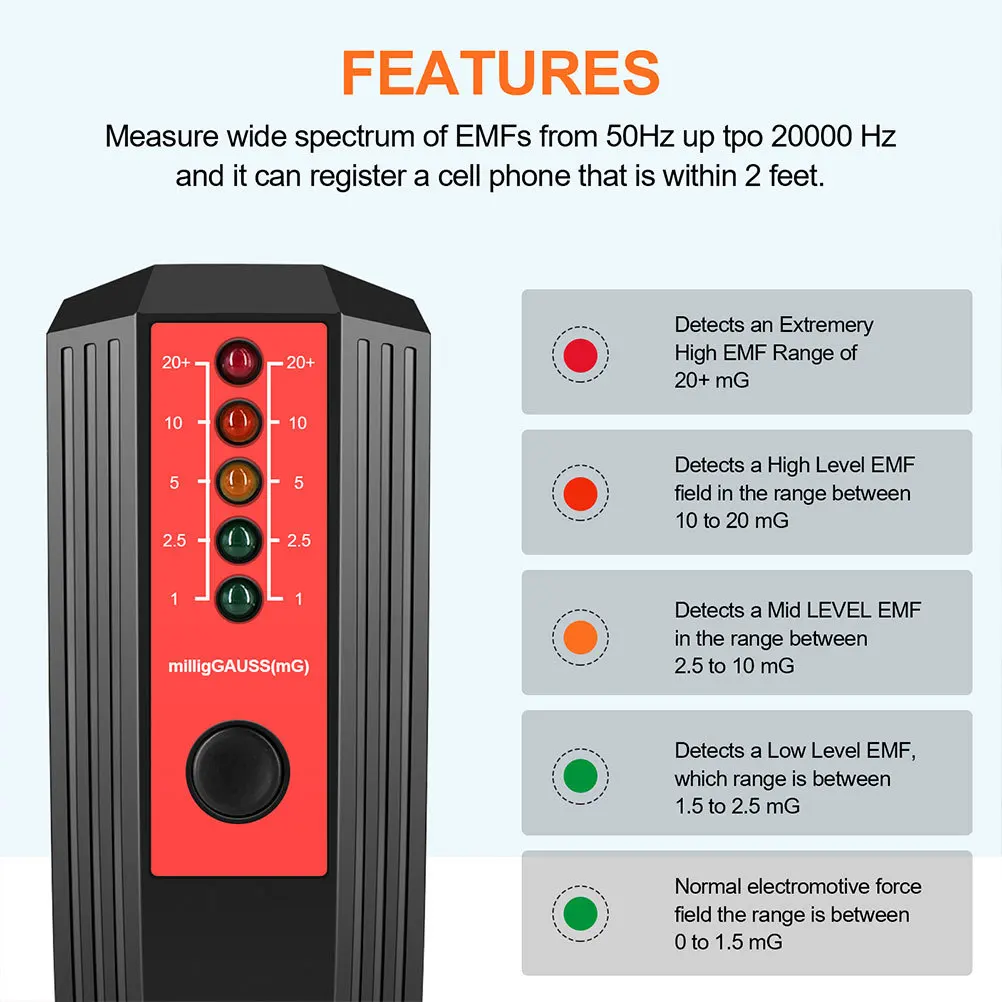 FEATURES

Measure wide spectrum of EMFs from 50Hz up tpo 20000 Hz and it can register a cell phone that is within 2 feet.

20+ 20+
10 10
5 5
2.5 2.5
1 1

milligGAUSS(mG)

Detects an Extremery High EMF Range of 20+ mG

Detects a High Level EMF field in the range between 10 to 20 mG

Detects a Mid LEVEL EMF in the range between 2.5 to 10 mG

Detects a Low Level EMF, which range is between 1.5 to 2.5 mG

Normal electromotive force field the range is between 0 to 1.5 mG