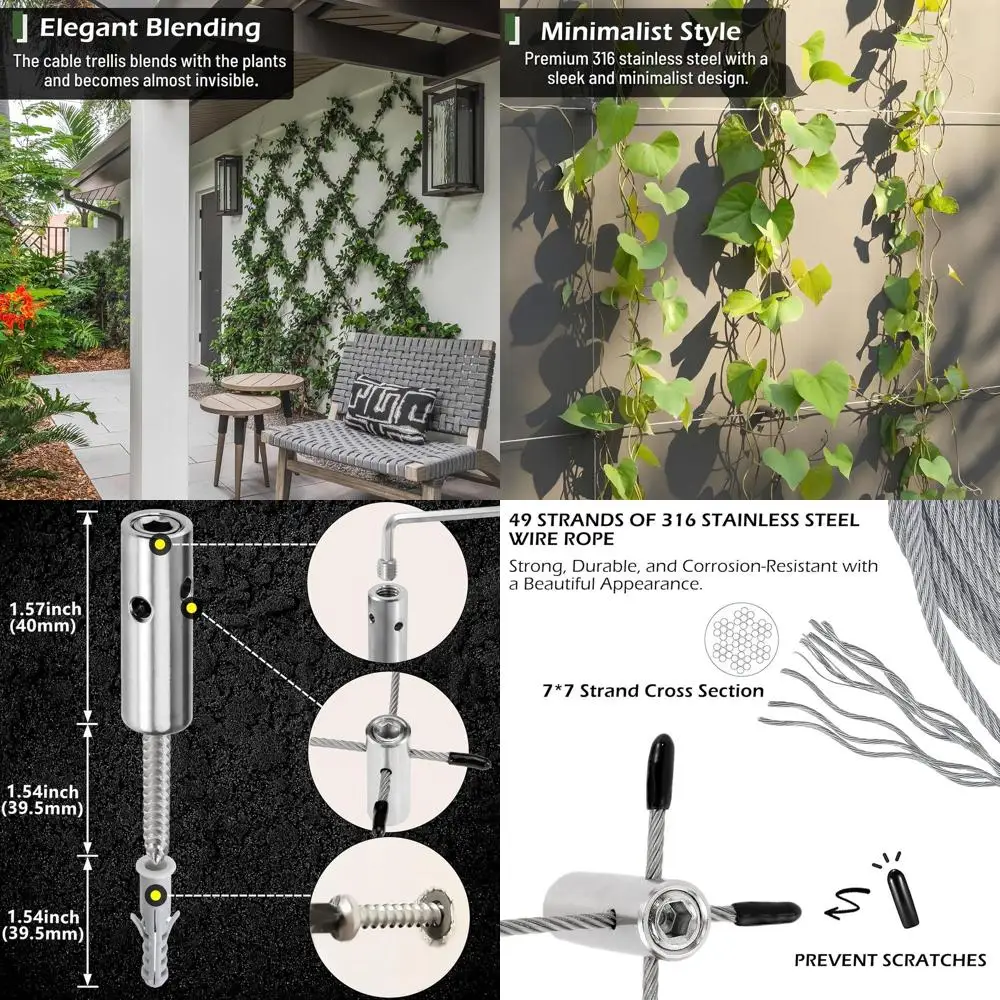 Elegant Blending
The cable trellis blends with the plants and becomes almost invisible.

Minimalist Style
Premium 316 stainless steel with a sleek and minimalist design.

1.57inch (40mm)

1.54inch (39.5mm)

1.54inch (39.5mm)

49 STRANDS OF 316 STAINLESS STEEL WIRE ROPE
Strong, Durable, and Corrosion-Resistant with a Beautiful Appearance.

7*7 Strand Cross Section

PREVENT SCRATCHES