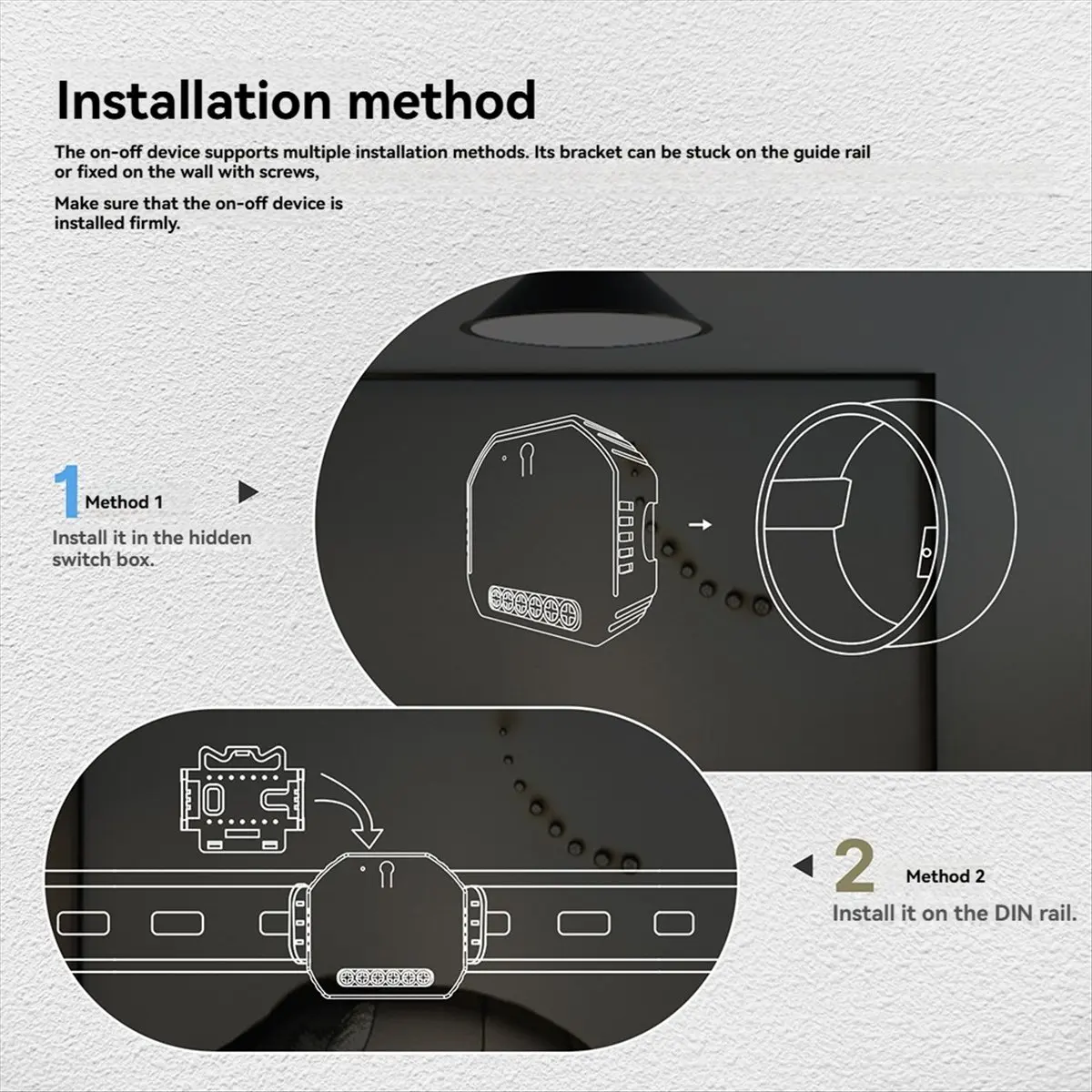 Installation method

The on-off device supports multiple installation methods. Its bracket can be stuck on the guide rail or fixed on the wall with screws,

Make sure that the on-off device is installed firmly.

1 Method 1

Install it in the hidden switch box.

2 Method 2

Install it on the DIN rail.