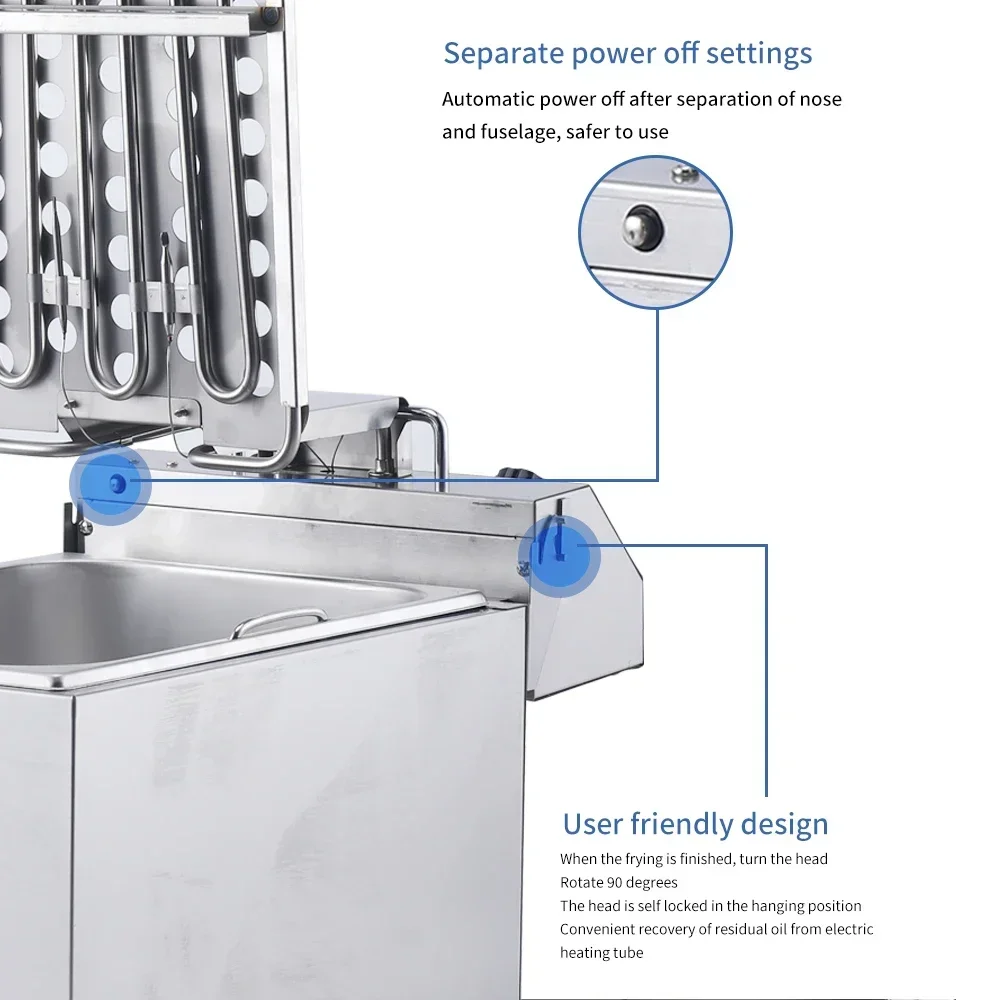 Separate power off settings

Automatic power off after separation of nose and fuselage, safer to use

User friendly design

When the frying is finished, turn the head
Rotate 90 degrees
The head is self locked in the hanging position
Convenient recovery of residual oil from electric heating tube