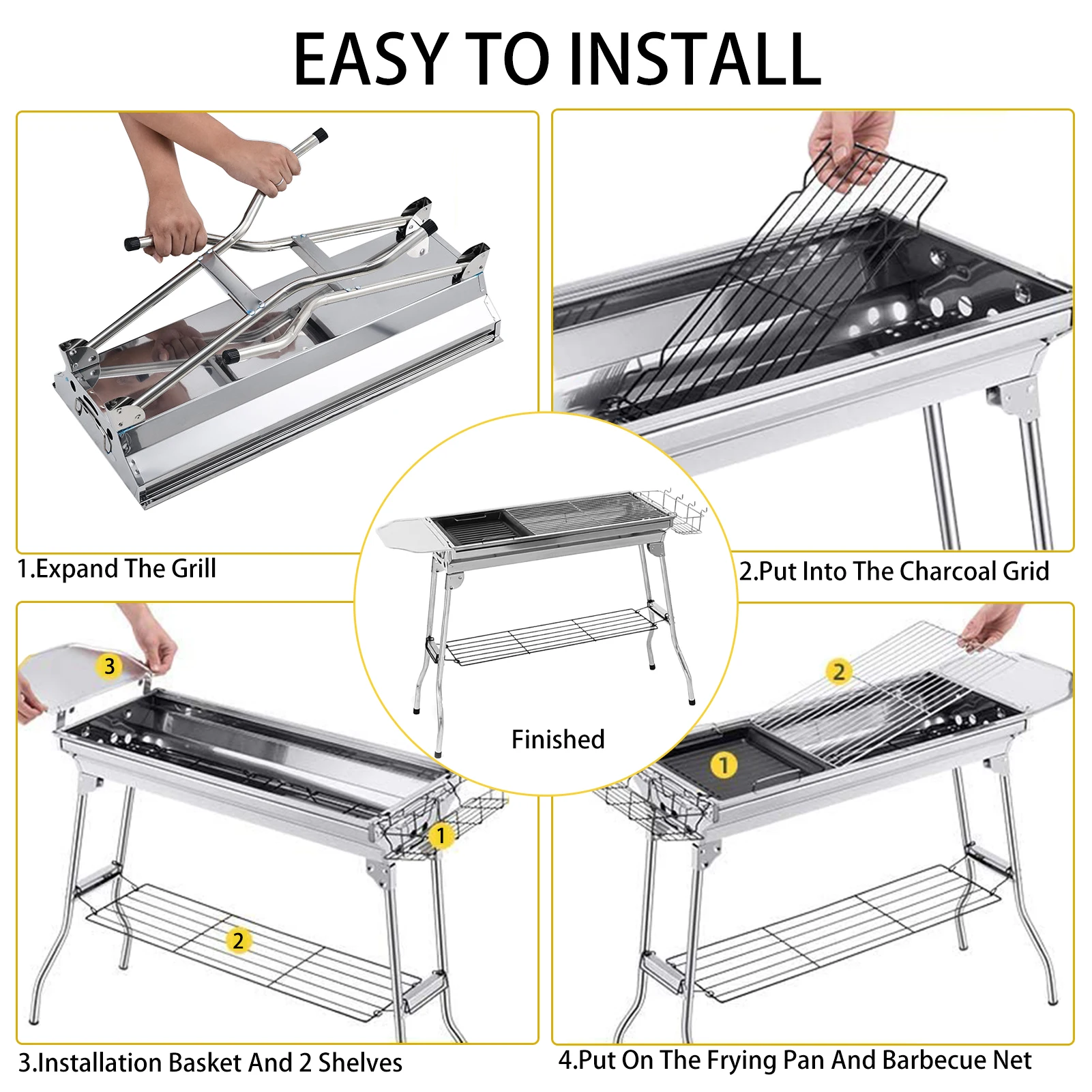 EASY TO INSTALL

1.Expand The Grill

2.Put Into The Charcoal Grid

Finished

3

1

2

3.Installation Basket And 2 Shelves

2

1

4.Put On The Frying Pan And Barbecue Net