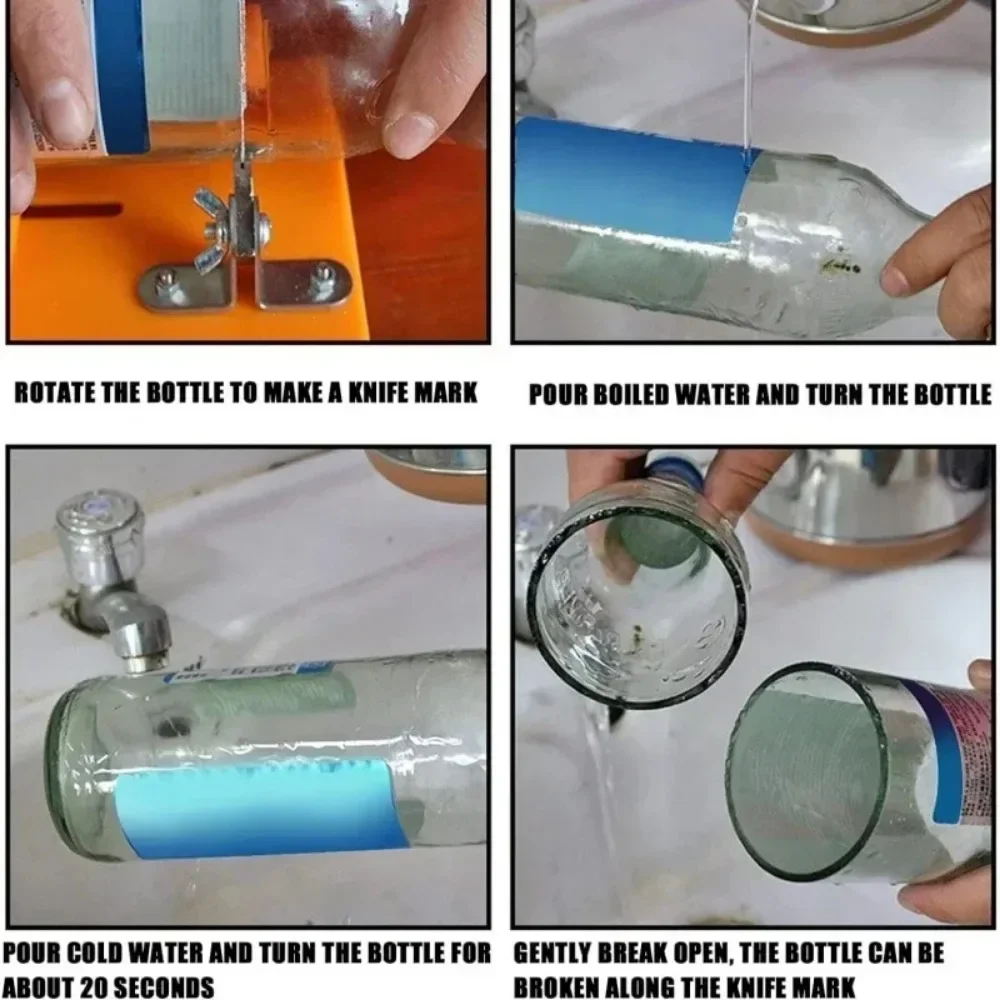 ROTATE THE BOTTLE TO MAKE A KNIFE MARK

POUR BOILED WATER AND TURN THE BOTTLE

POUR COLD WATER AND TURN THE BOTTLE FOR ABOUT 20 SECONDS

GENTLY BREAK OPEN, THE BOTTLE CAN BE BROKEN ALONG THE KNIFE MARK