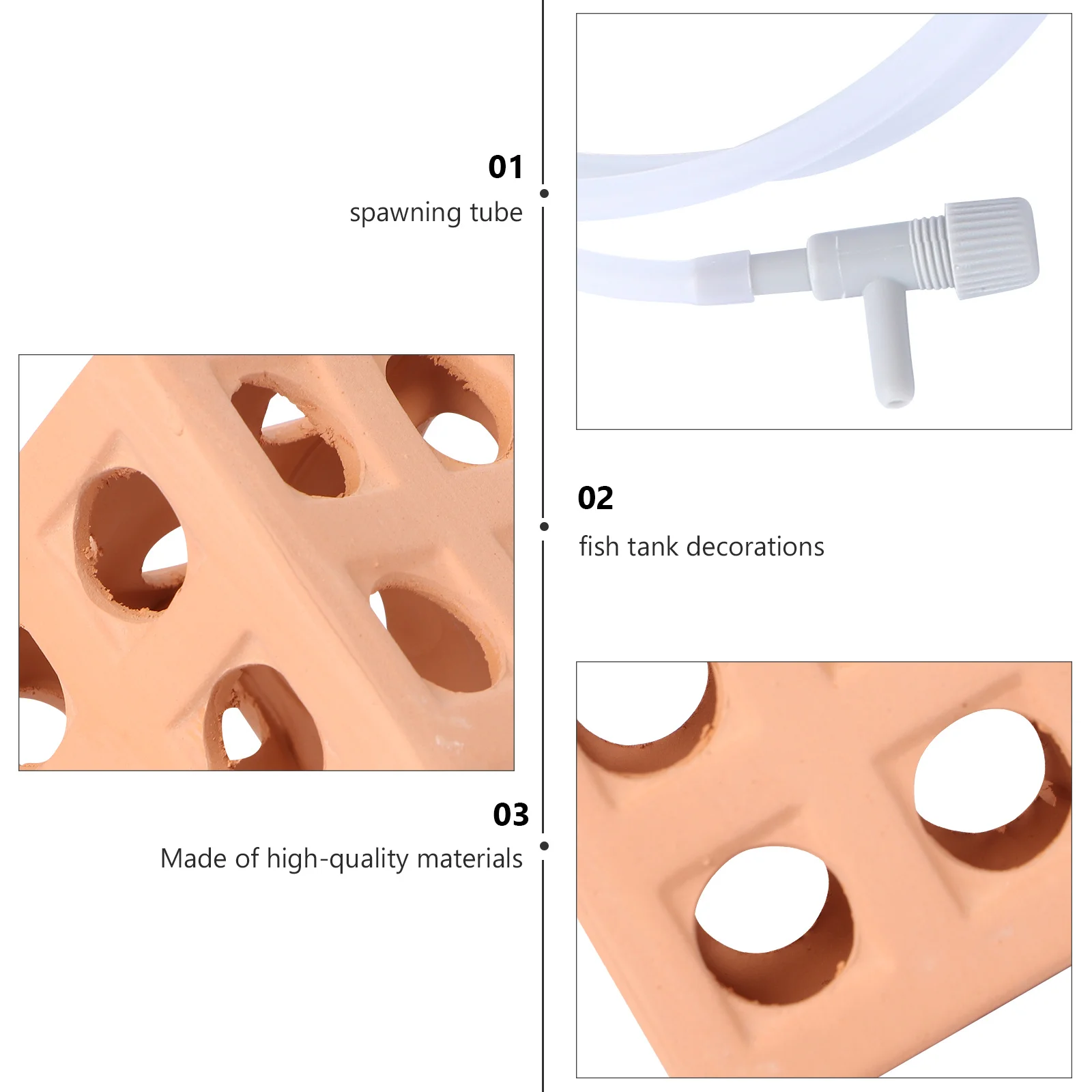 01
spawning tube

02
fish tank decorations

03
Made of high-quality materials