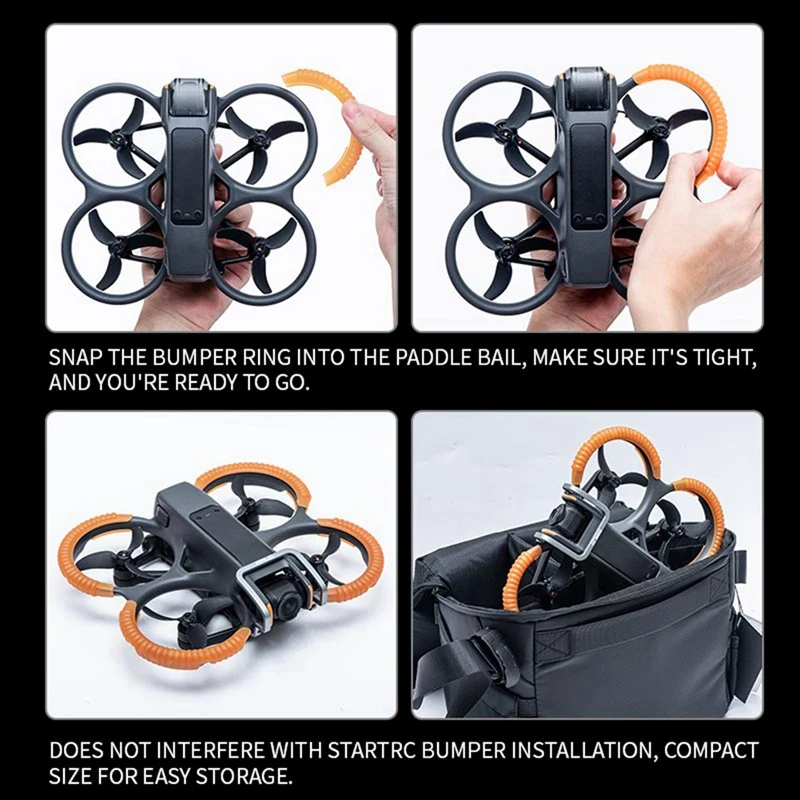 SNAP THE BUMPER RING INTO THE PADDLE BAIL, MAKE SURE IT'S TIGHT, AND YOU'RE READY TO GO.

DOES NOT INTERFERE WITH STARTRC BUMPER INSTALLATION, COMPACT SIZE FOR EASY STORAGE.