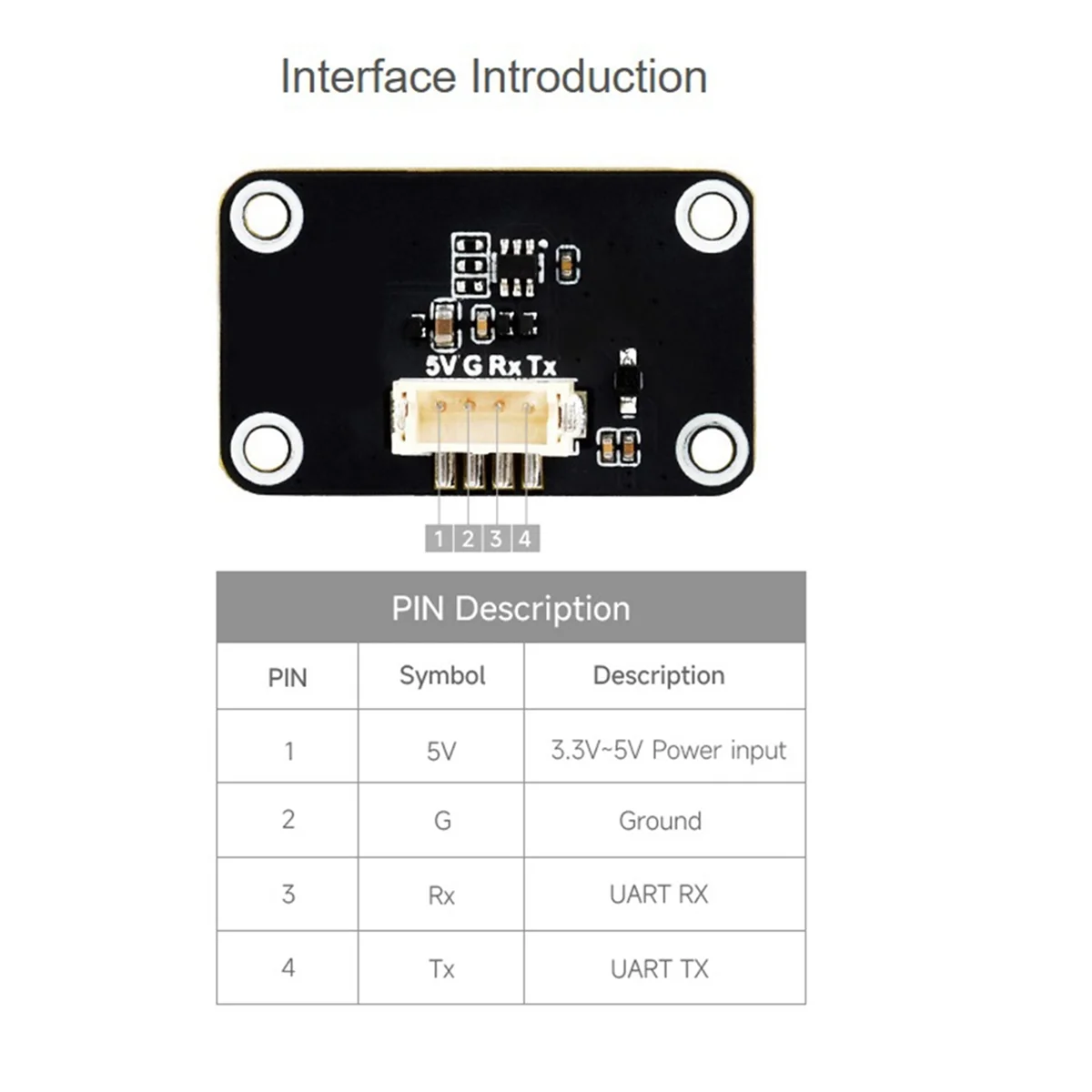 Interface Introduction

5V G Rx Tx

1 2 3 4

PIN Description

| PIN | Symbol | Description |
|---|---|---|
| 1 | 5V | 3.3V~5V Power input |
| 2 | G | Ground |
| 3 | Rx | UART RX |
| 4 | Tx | UART TX |