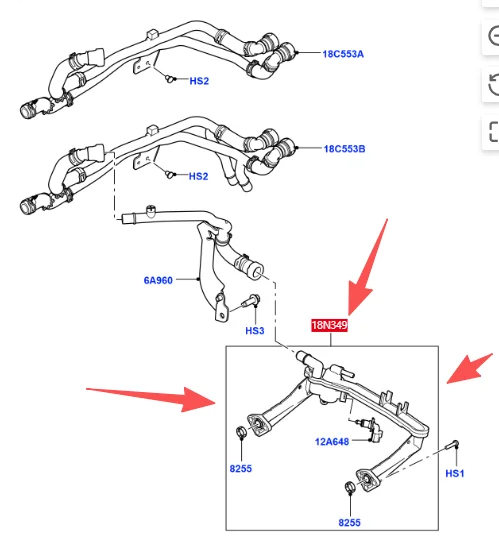 18C553A
HS2
18C553B
HS2
6A960
HS3
18N349
12A648
8255
HS1
8255