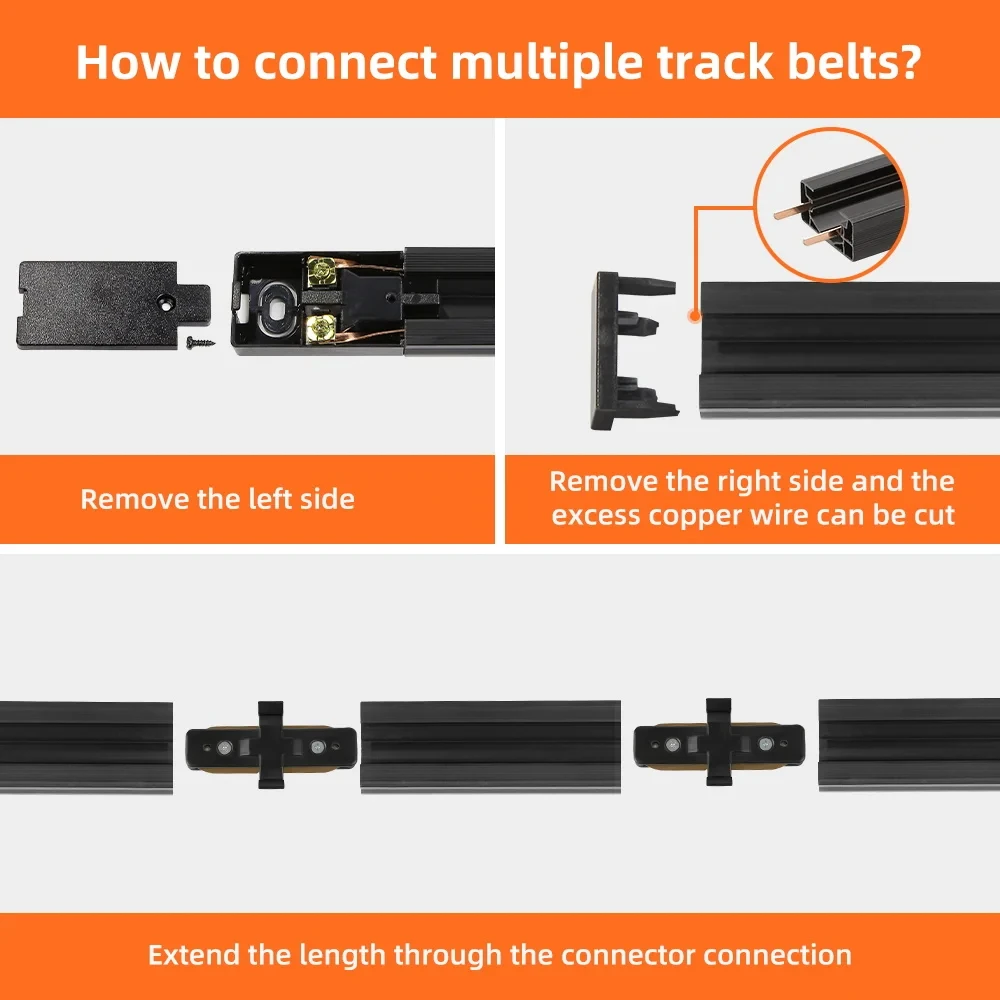 How to connect multiple track belts?

Remove the left side

Remove the right side and the excess copper wire can be cut

Extend the length through the connector connection