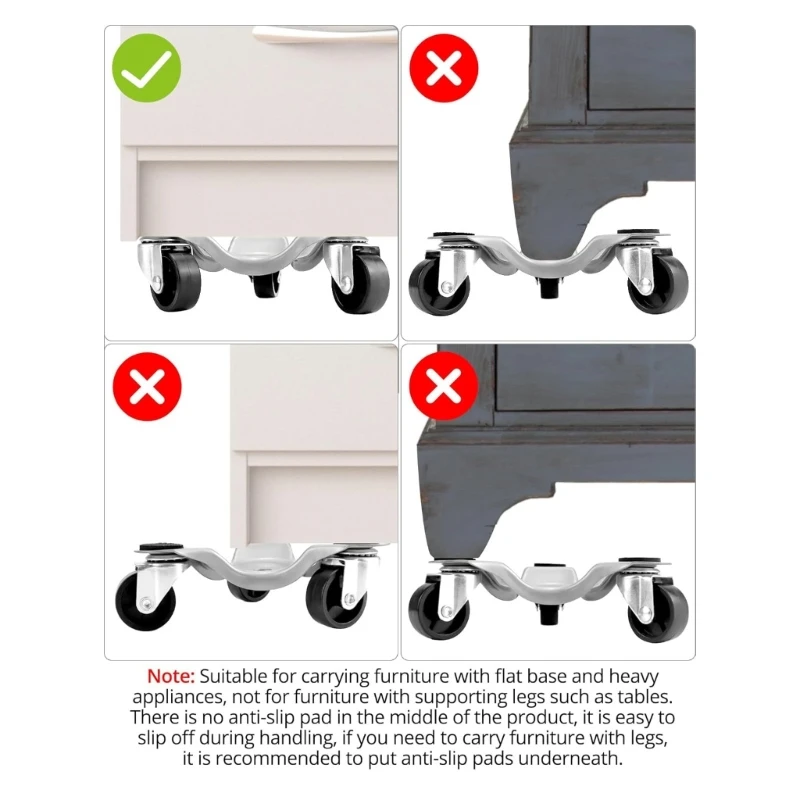 Note: Suitable for carrying furniture with flat base and heavy appliances, not for furniture with supporting legs such as tables. There is no anti-slip pad in the middle of the product, it is easy to slip off during handling, if you need to carry furniture with legs, it is recommended to put anti-slip pads underneath.