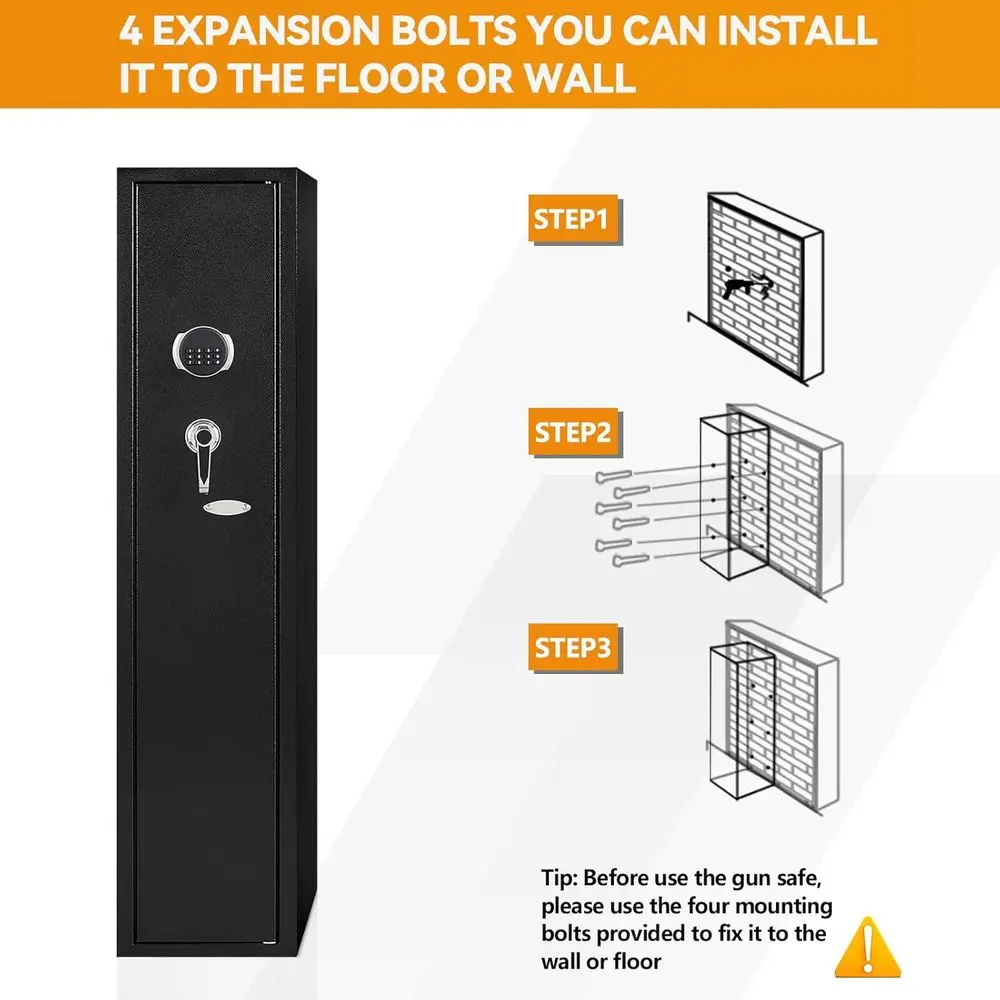 4 EXPANSION BOLTS YOU CAN INSTALL IT TO THE FLOOR OR WALL

STEP1

STEP2

STEP3

Tip: Before use the gun safe, please use the four mounting bolts provided to fix it to the wall or floor