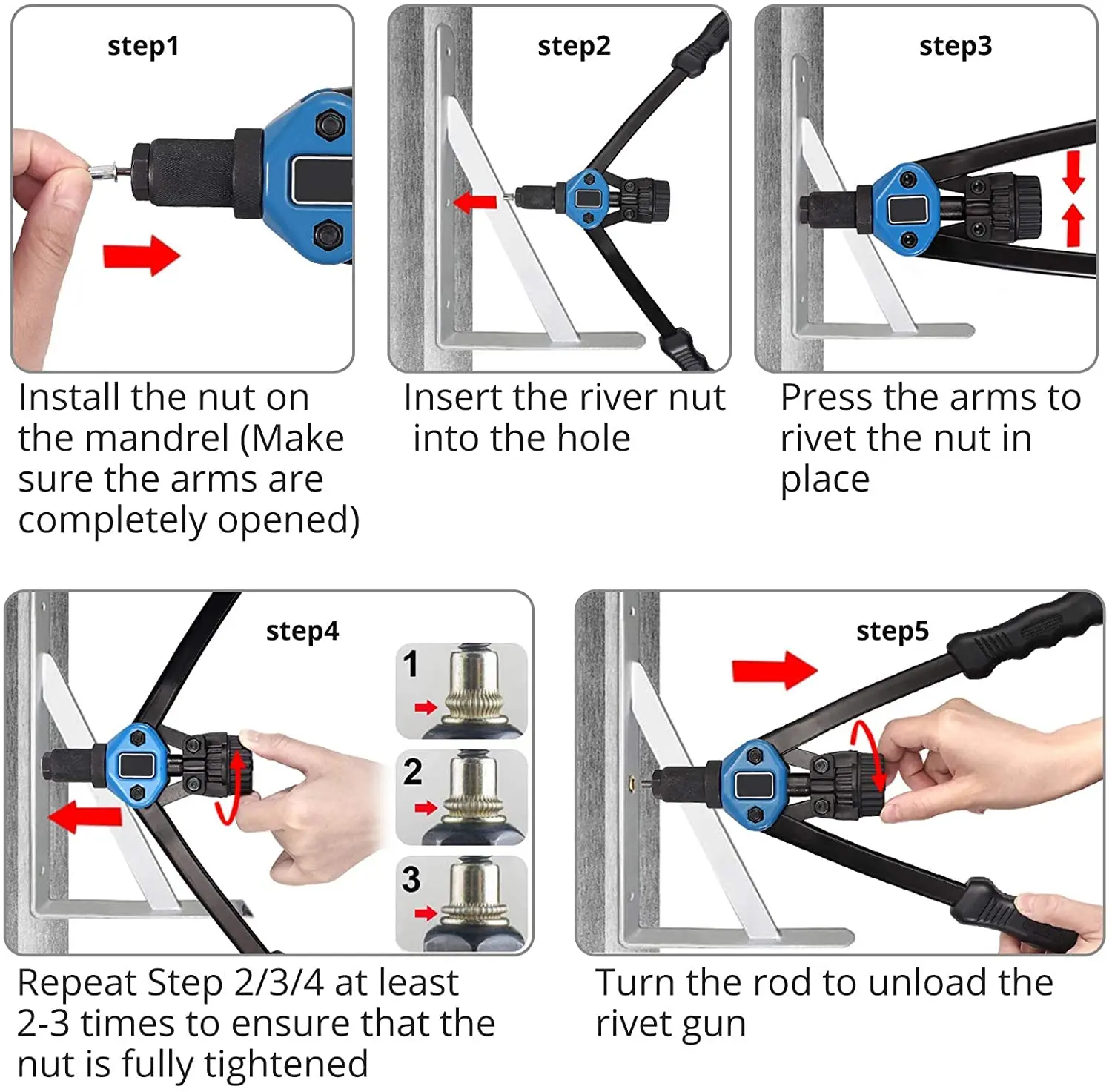 step1

Install the nut on the mandrel (Make sure the arms are completely opened)

step2

Insert the river nut into the hole

step3

Press the arms to rivet the nut in place

step4

1

2

3

Repeat Step 2/3/4 at least 2-3 times to ensure that the nut is fully tightened

step5

Turn the rod to unload the rivet gun