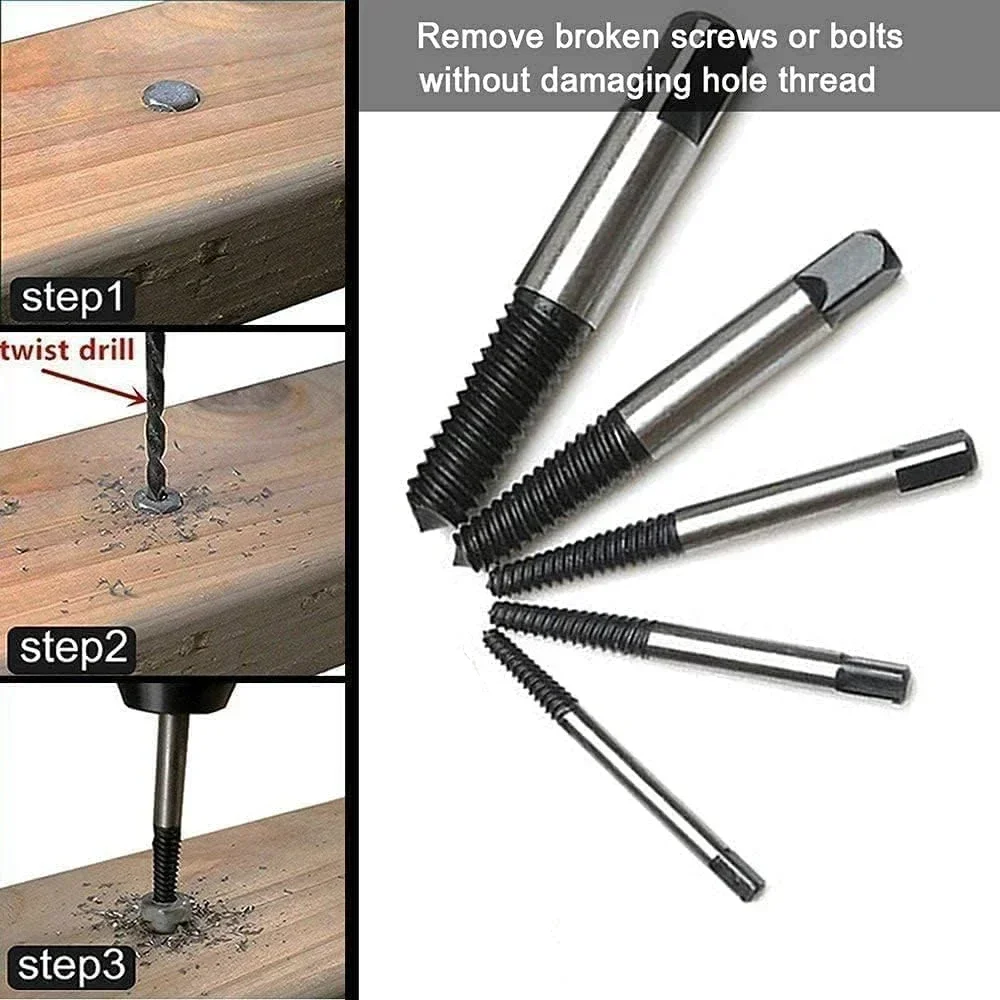 step1

twist drill

step2

step3

Remove broken screws or bolts without damaging hole thread