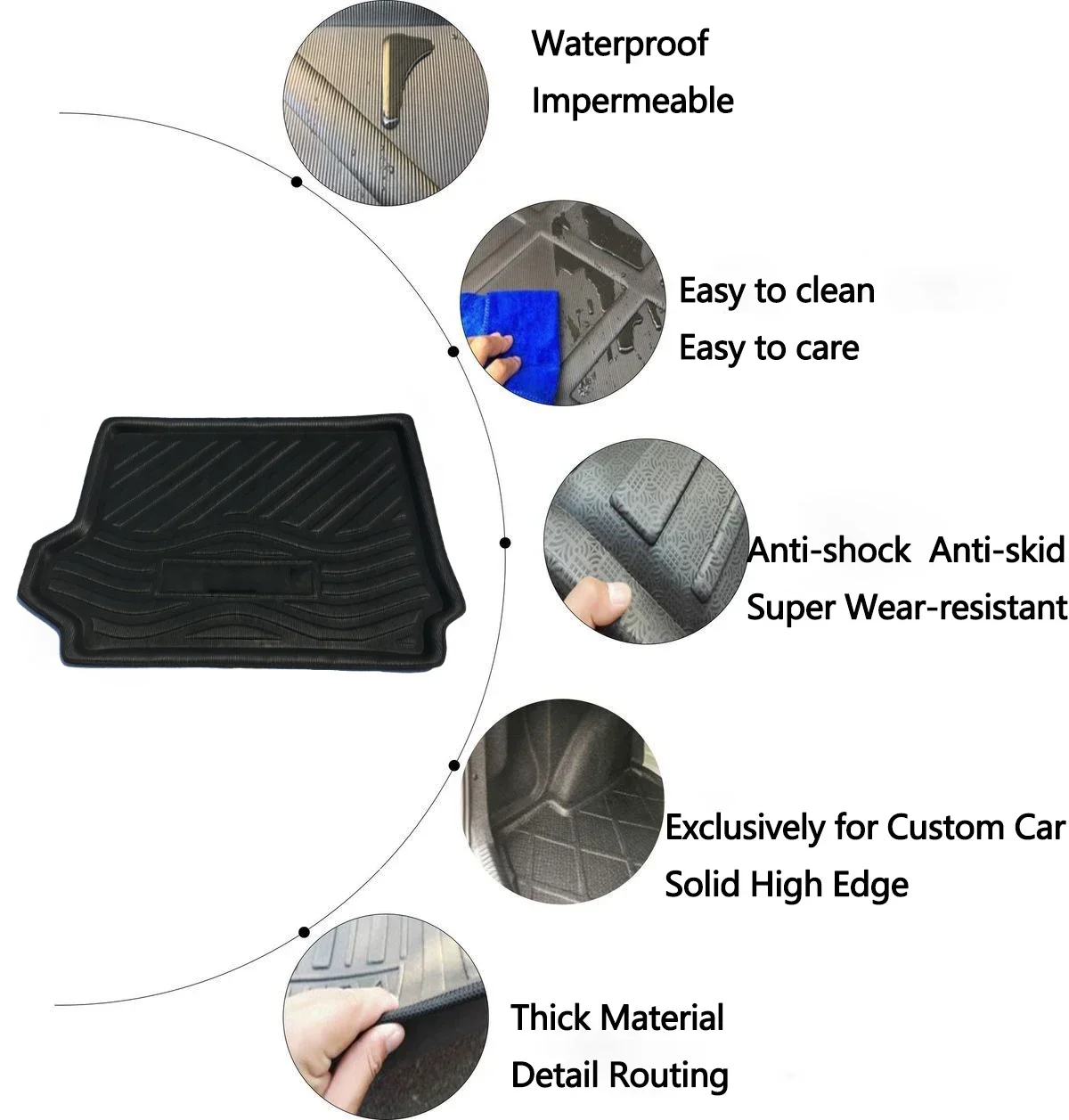 Waterproof
Impermeable

Easy to clean
Easy to care

Anti-shock Anti-skid
Super Wear-resistant

Exclusively for Custom Car
Solid High Edge

Thick Material
Detail Routing