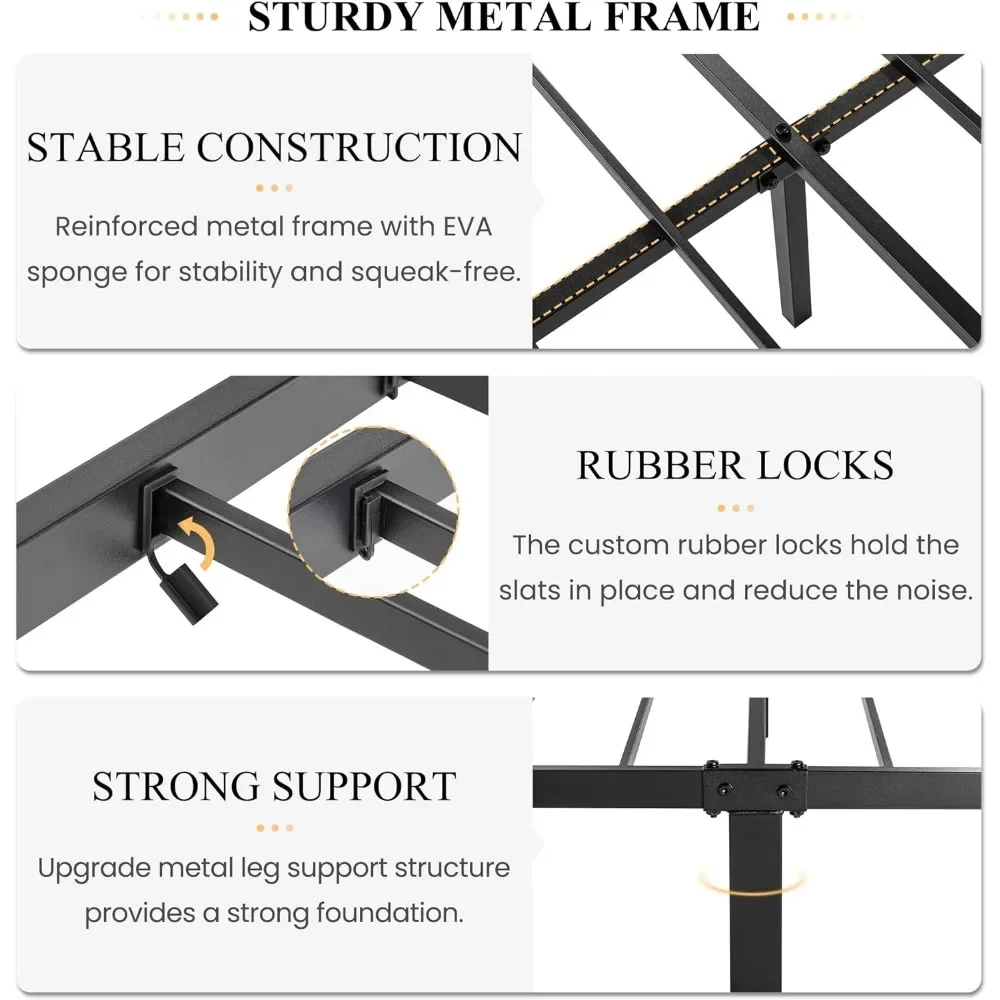 STURDY METAL FRAME

STABLE CONSTRUCTION

Reinforced metal frame with EVA sponge for stability and squeak-free.

RUBBER LOCKS

The custom rubber locks hold the slats in place and reduce the noise.

STRONG SUPPORT

Upgrade metal leg support structure provides a strong foundation.