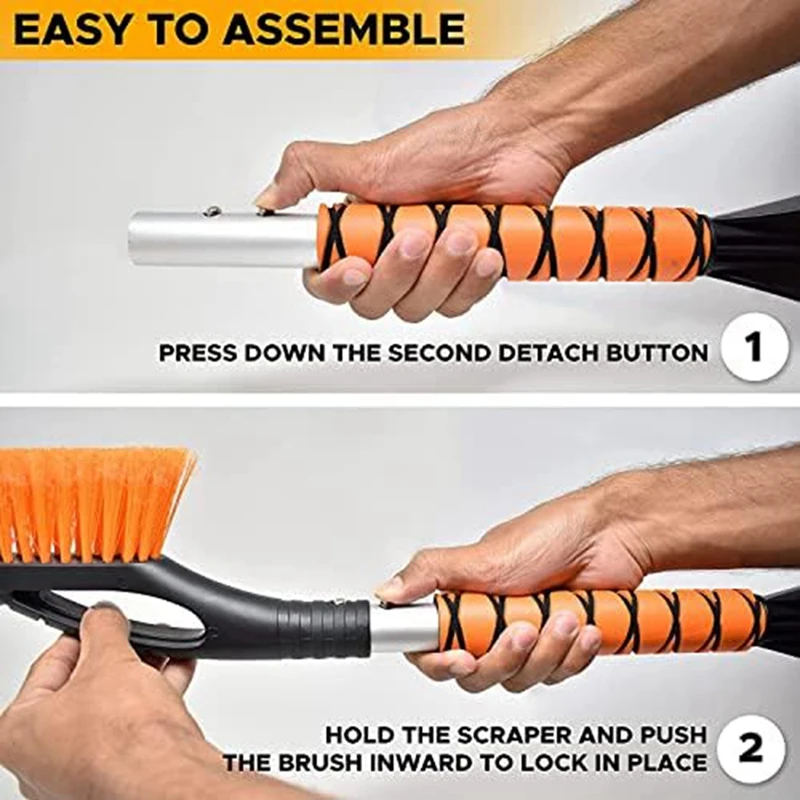 EASY TO ASSEMBLE

PRESS DOWN THE SECOND DETACH BUTTON 1

HOLD THE SCRAPER AND PUSH THE BRUSH INWARD TO LOCK IN PLACE 2