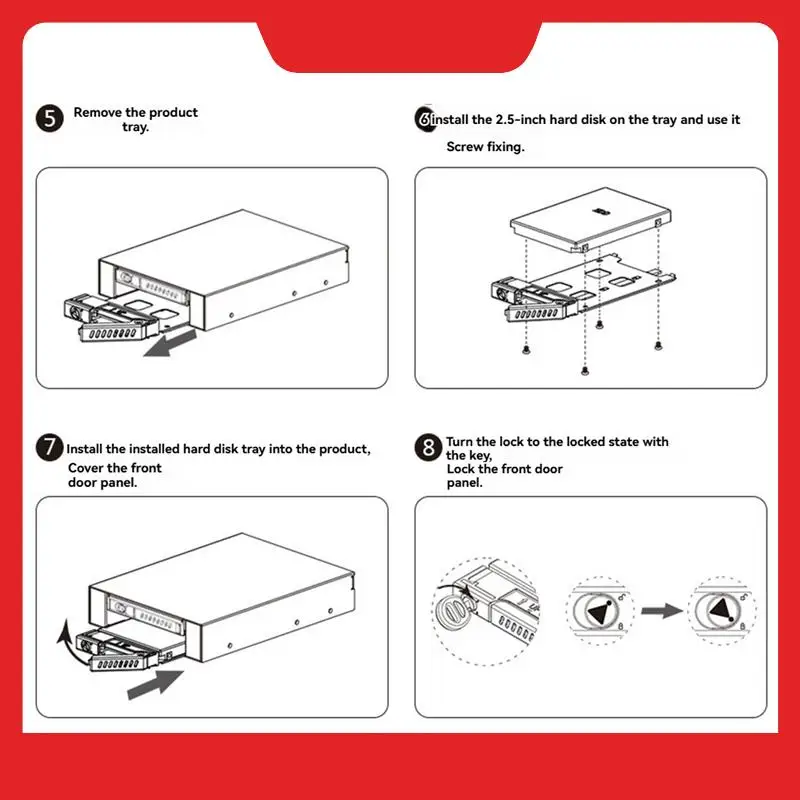 5 Remove the product tray.

6 install the 2.5-inch hard disk on the tray and use it

Screw fixing.

7 Install the installed hard disk tray into the product, Cover the front door panel.

8 Turn the lock to the locked state with the key, Lock the front door panel.