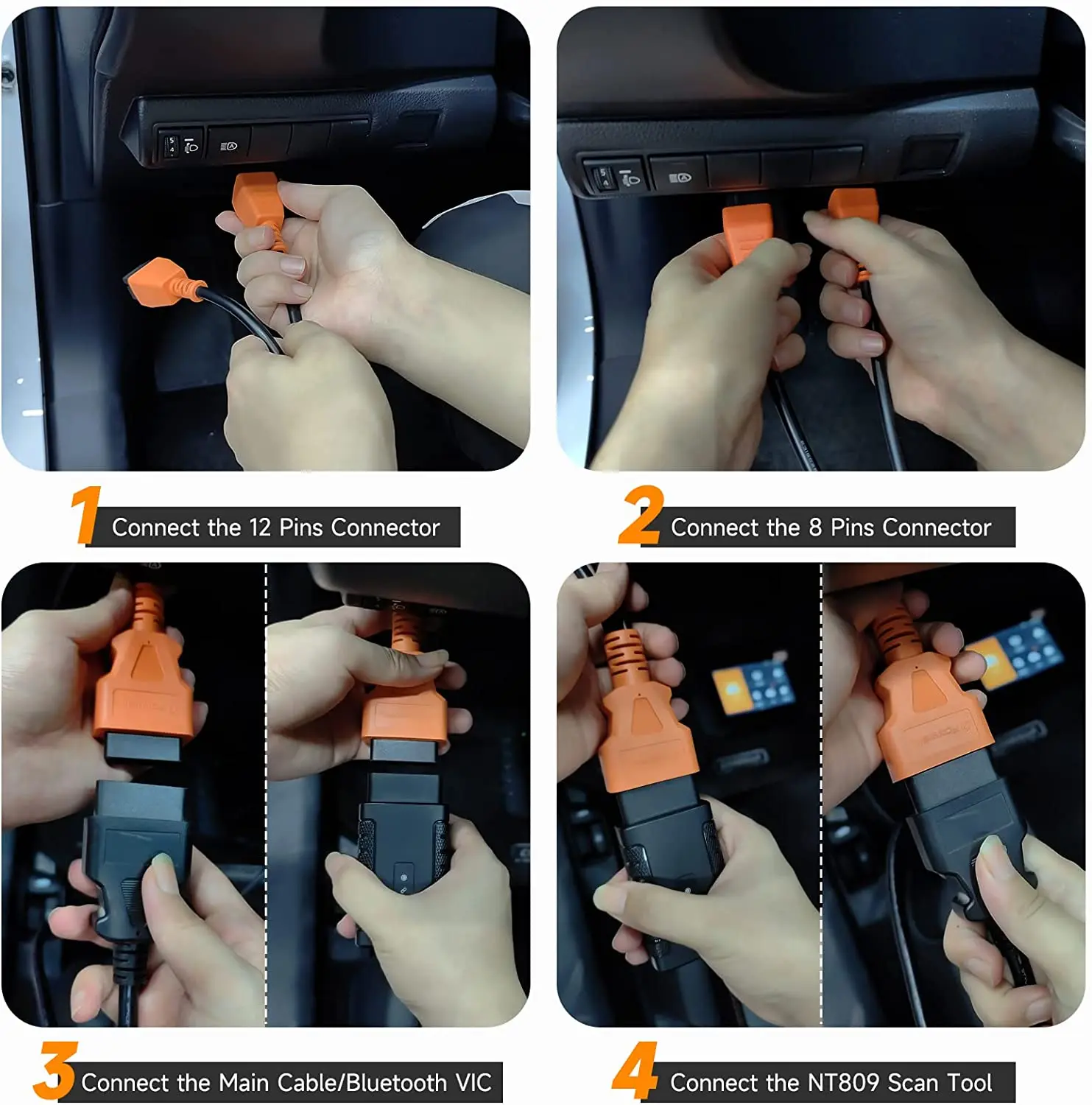 1 Connect the 12 Pins Connector

2 Connect the 8 Pins Connector

3 Connect the Main Cable/Bluetooth VIC

4 Connect the NT809 Scan Tool