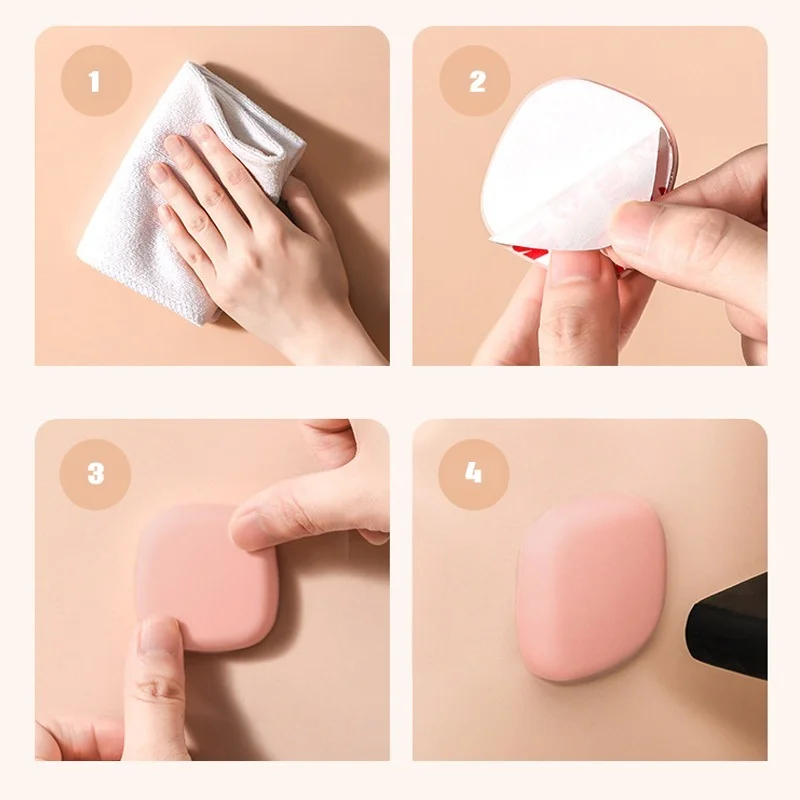 1

2

3

4