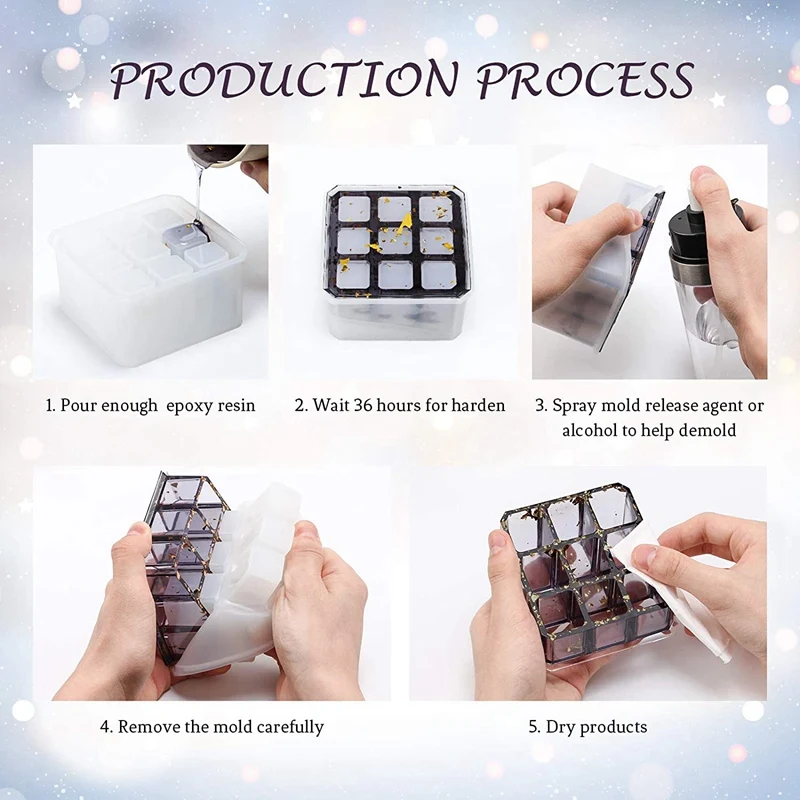 PRODUCTION PROCESS

1. Pour enough epoxy resin

2. Wait 36 hours for harden

3. Spray mold release agent or alcohol to help demold

4. Remove the mold carefully

5. Dry products