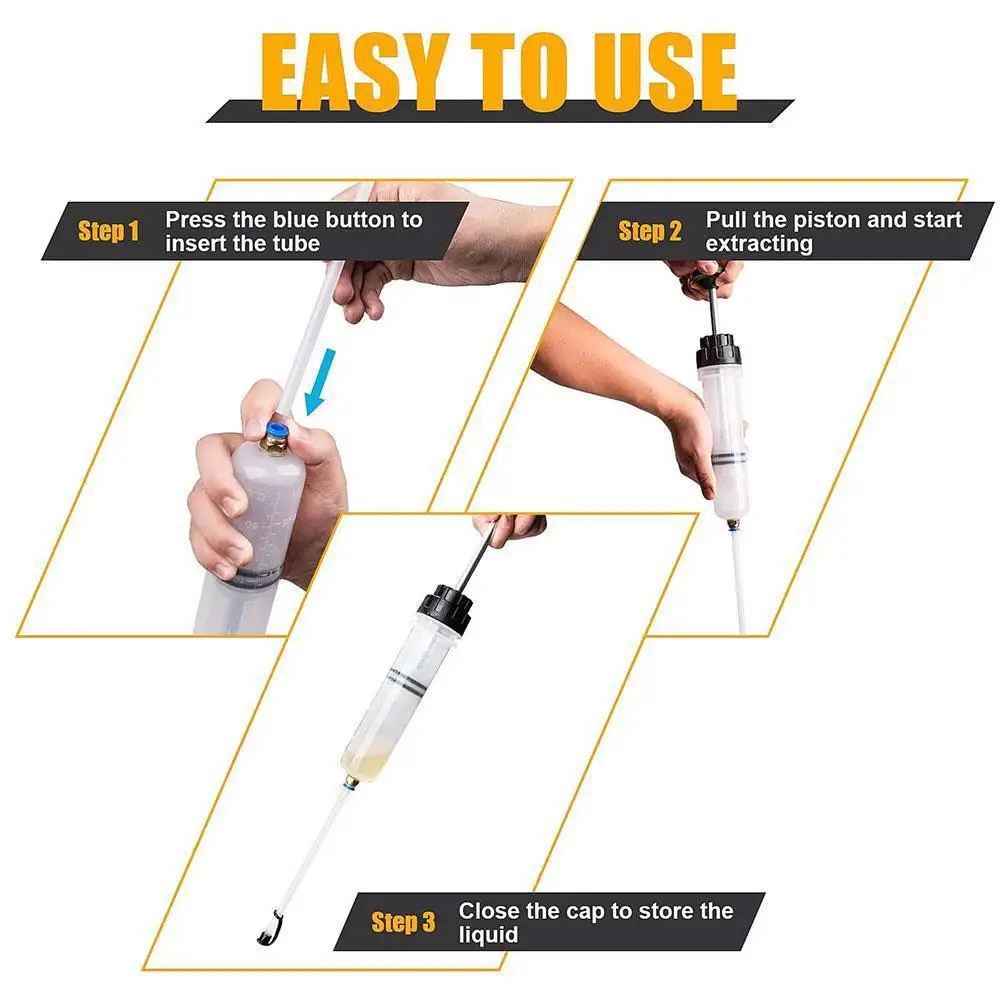 EASY TO USE

Step 1 Press the blue button to insert the tube

Step 2 Pull the piston and start extracting

Step 3 Close the cap to store the liquid