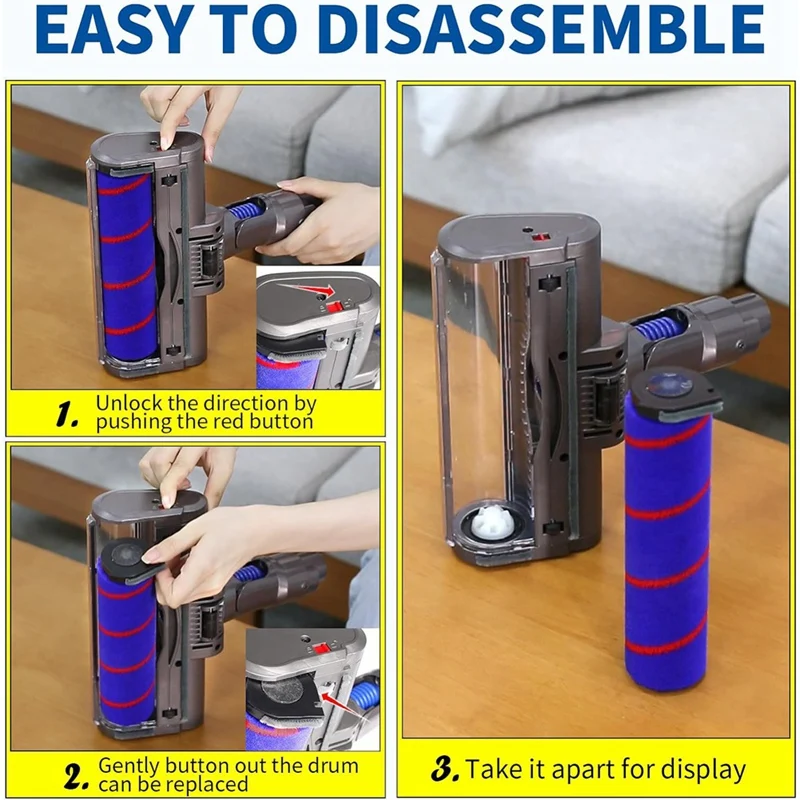 EASY TO DISASSEMBLE

1. Unlock the direction by pushing the red button

2. Gently button out the drum can be replaced

3. Take it apart for display