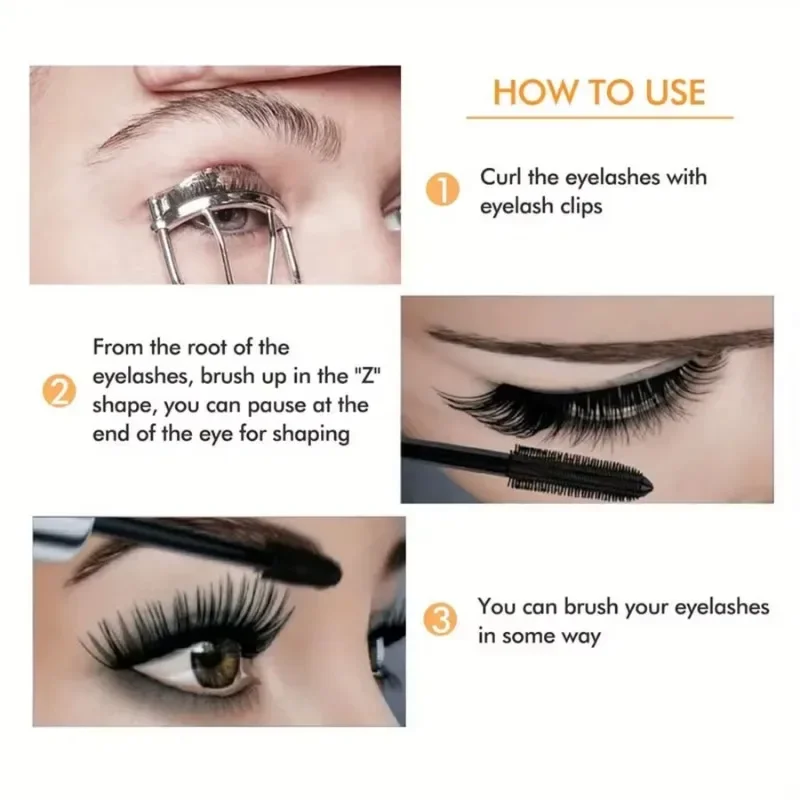 HOW TO USE

1 Curl the eyelashes with eyelash clips

2 From the root of the eyelashes, brush up in the "Z" shape, you can pause at the end of the eye for shaping

3 You can brush your eyelashes in some way