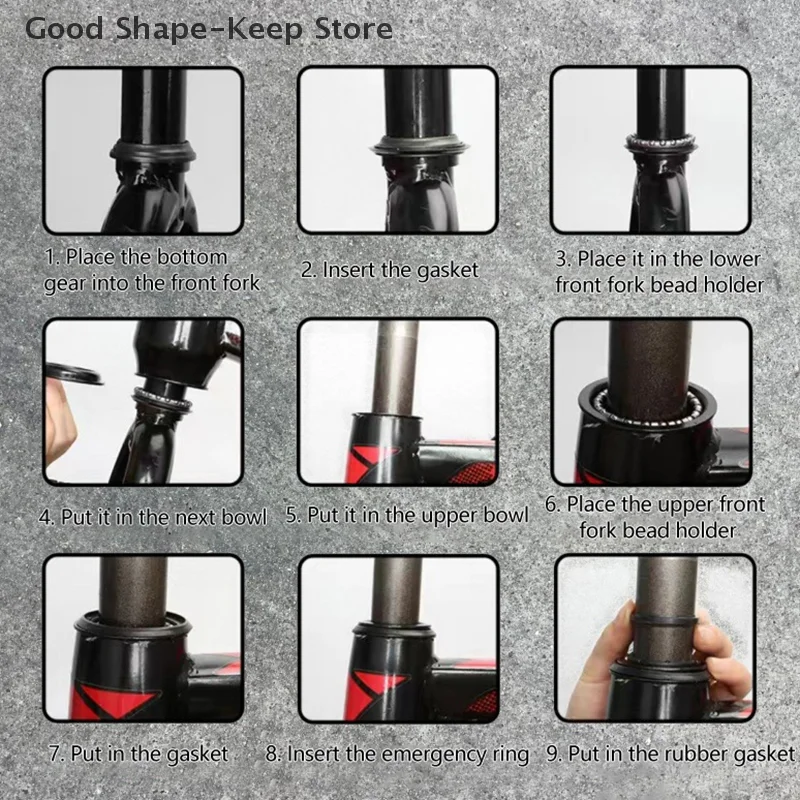 Good Shape-Keep Store

1. Place the bottom gear into the front fork

2. Insert the gasket

3. Place it in the lower front fork bead holder

4. Put it in the next bowl

5. Put it in the upper bowl

6. Place the upper front fork bead holder

7. Put in the gasket

8. Insert the emergency ring

9. Put in the rubber gasket