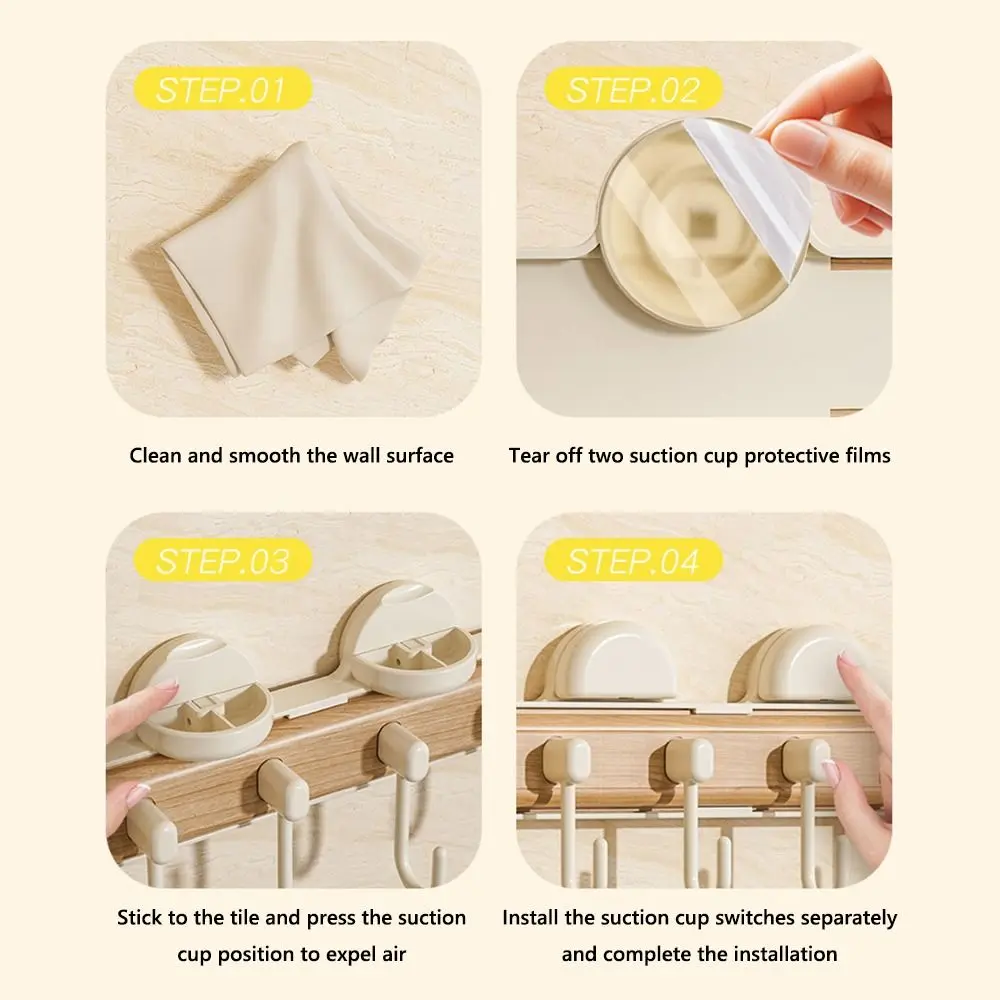 STEP.01

Clean and smooth the wall surface

STEP.02

Tear off two suction cup protective films

STEP.03

Stick to the tile and press the suction cup position to expel air

STEP.04

Install the suction cup switches separately and complete the installation