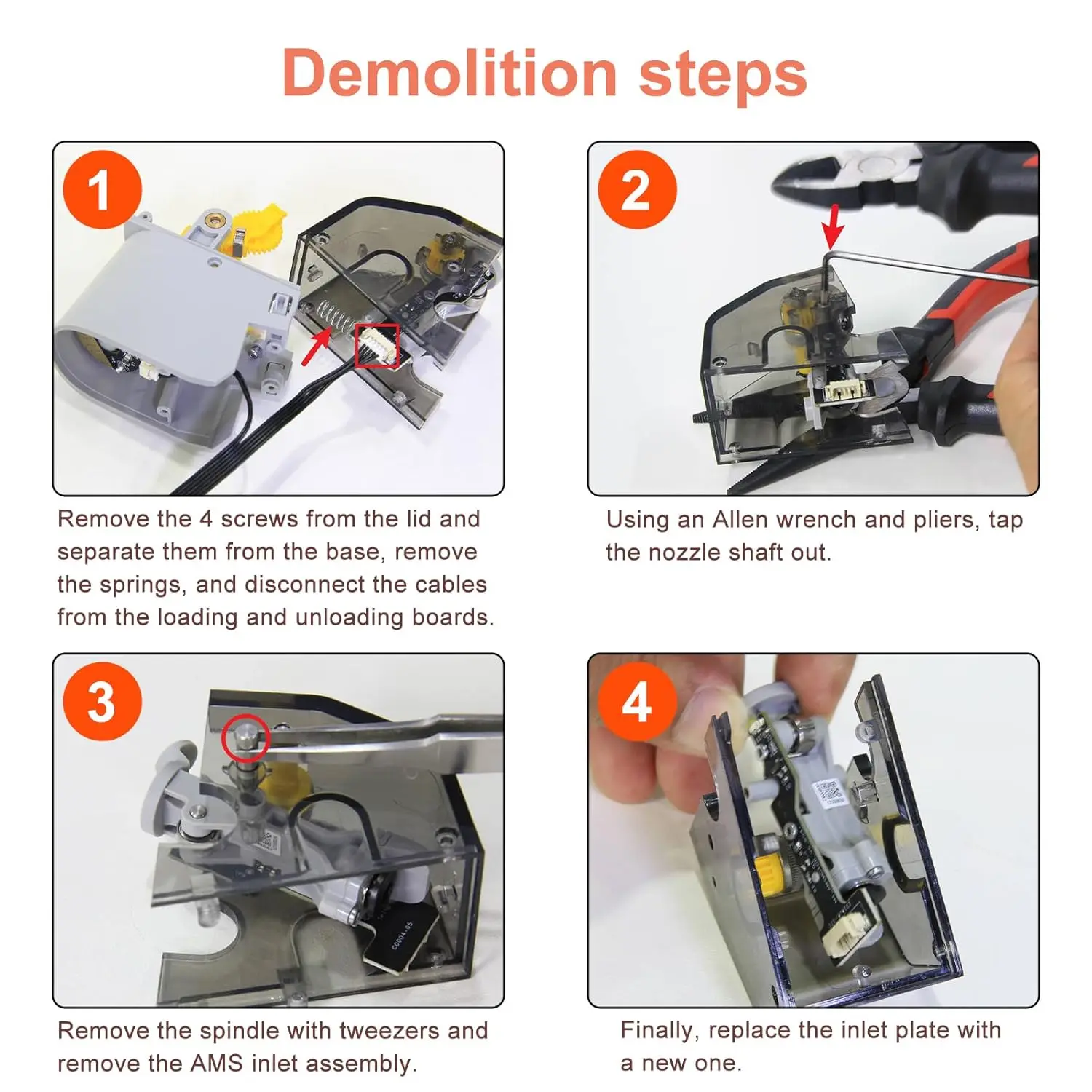 Demolition steps

1

Remove the 4 screws from the lid and separate them from the base, remove the springs, and disconnect the cables from the loading and unloading boards.

2

Using an Allen wrench and pliers, tap the nozzle shaft out.

3

C0004-05

Remove the spindle with tweezers and remove the AMS inlet assembly.

4

Finally, replace the inlet plate with a new one.