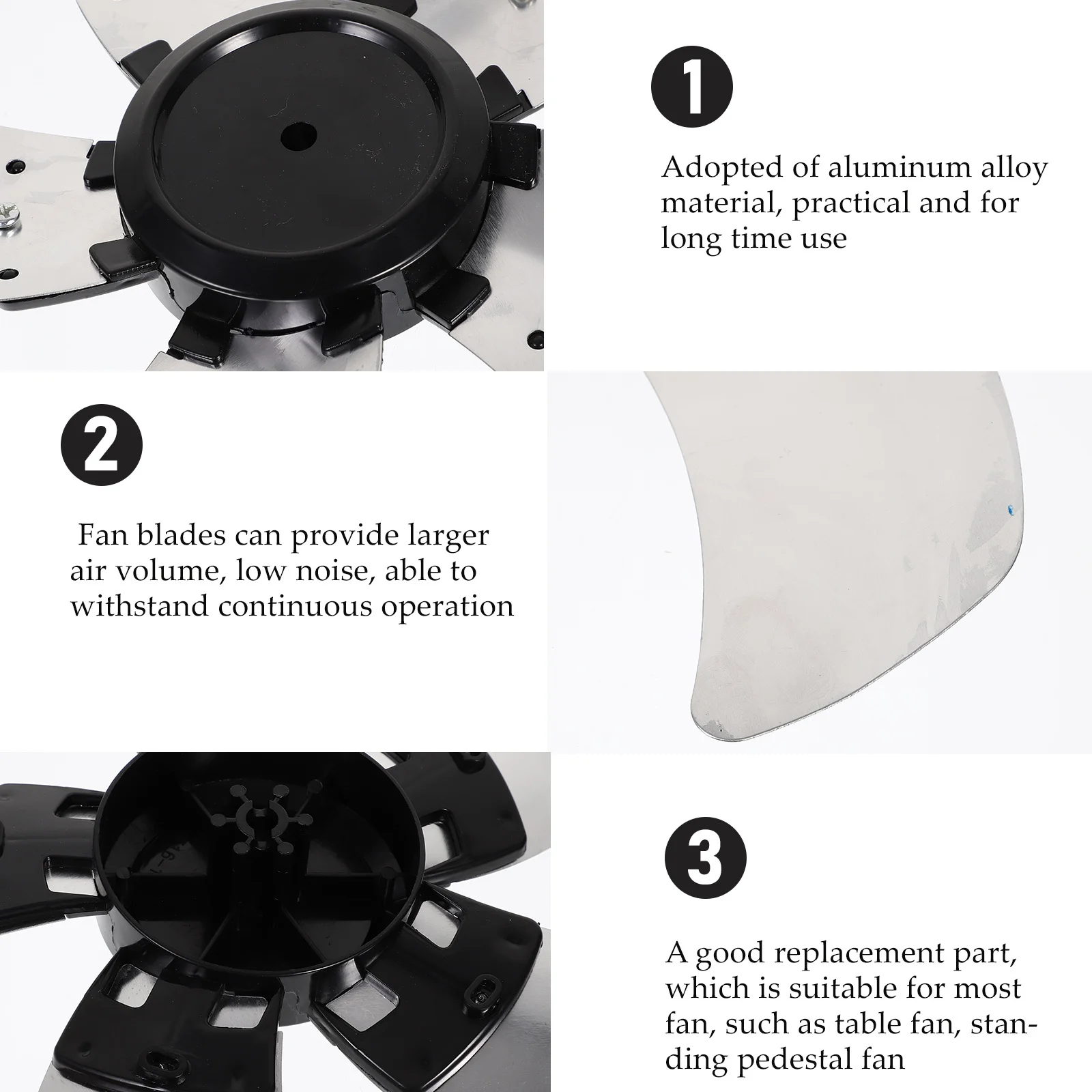 1

Adopted of aluminum alloy material, practical and for long time use

2

Fan blades can provide larger air volume, low noise, able to withstand continuous operation

3

A good replacement part, which is suitable for most fan, such as table fan, standing pedestal fan