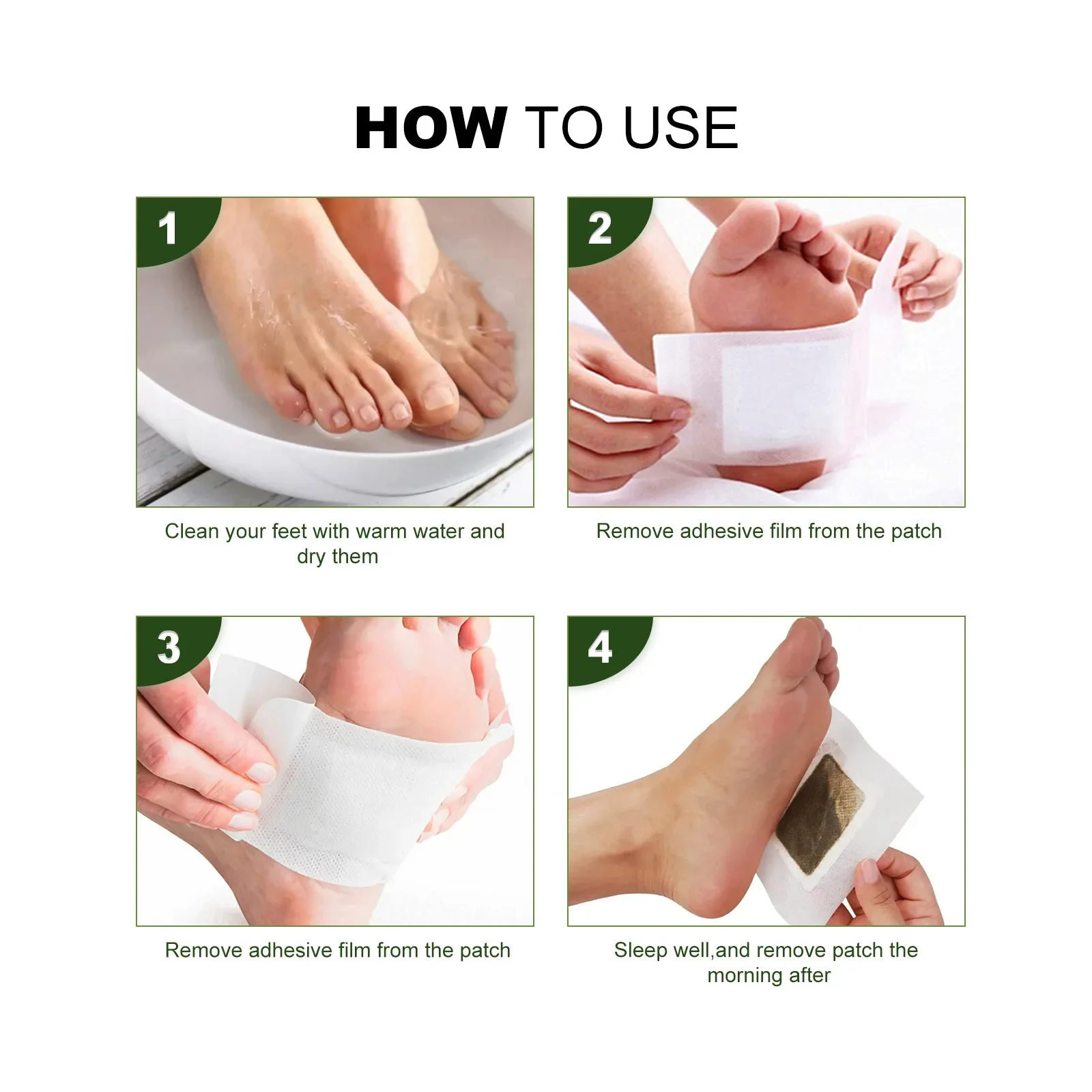 HOW TO USE

1

Clean your feet with warm water and dry them

2

Remove adhesive film from the patch

3

Remove adhesive film from the patch

4

Sleep well,and remove patch the morning after