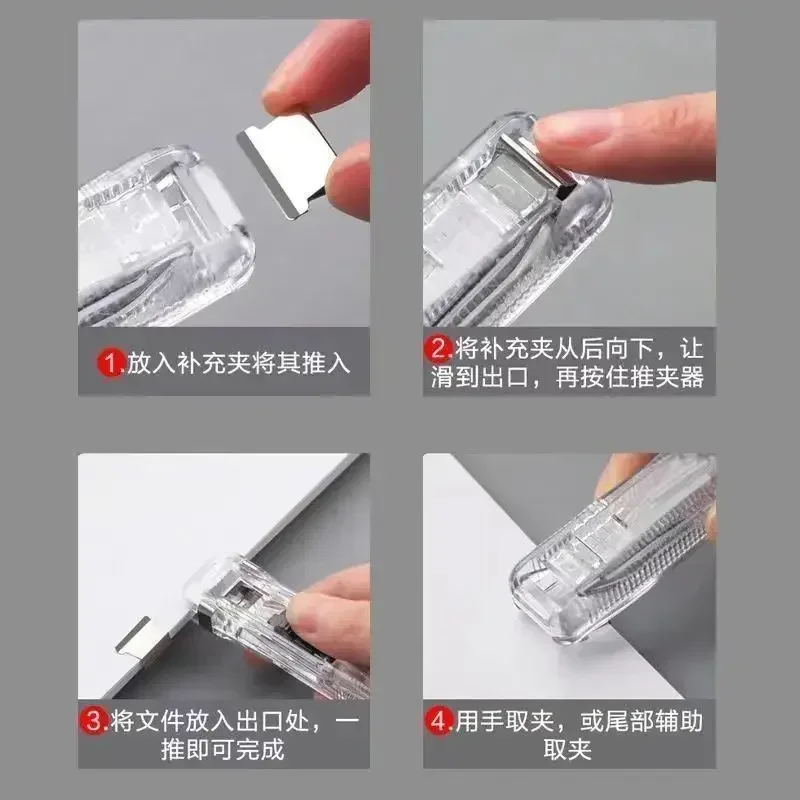 1.放入补充夹将其推入

2.将补充夹从后向下，让滑到出口，再按住推夹器

3.将文件放入出口处，一推即可完成

4.用手取夹，或尾部辅助取夹