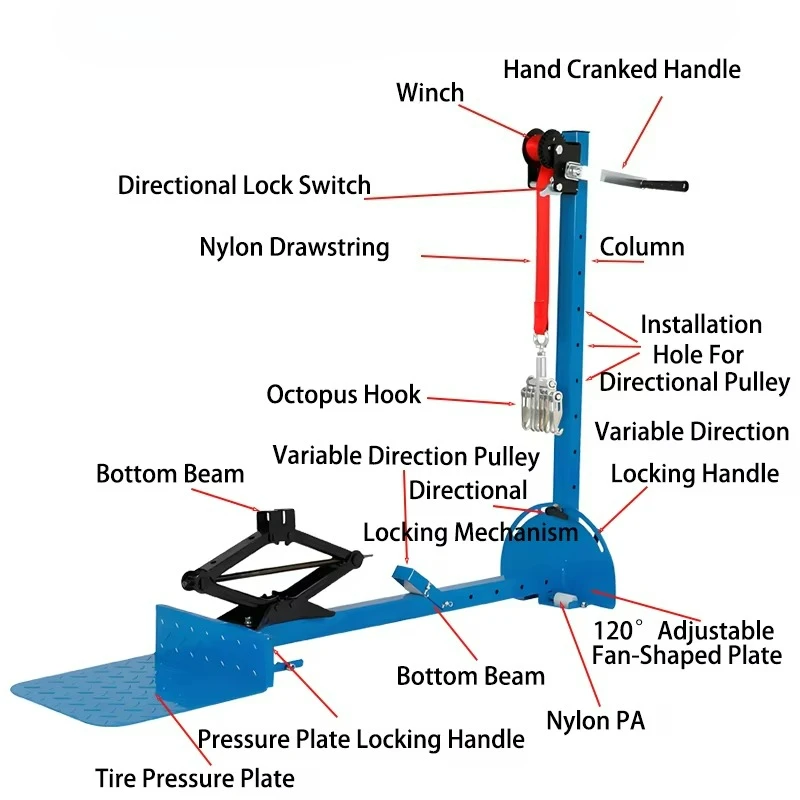 Hand Cranked Handle

Winch

Directional Lock Switch

Nylon Drawstring

Column

Installation Hole For Directional Pulley

Octopus Hook

Variable Direction Locking Handle

Variable Direction Pulley

Bottom Beam

Directional Locking Mechanism

120° Adjustable Fan-Shaped Plate

Bottom Beam

Nylon PA

Pressure Plate Locking Handle

Tire Pressure Plate