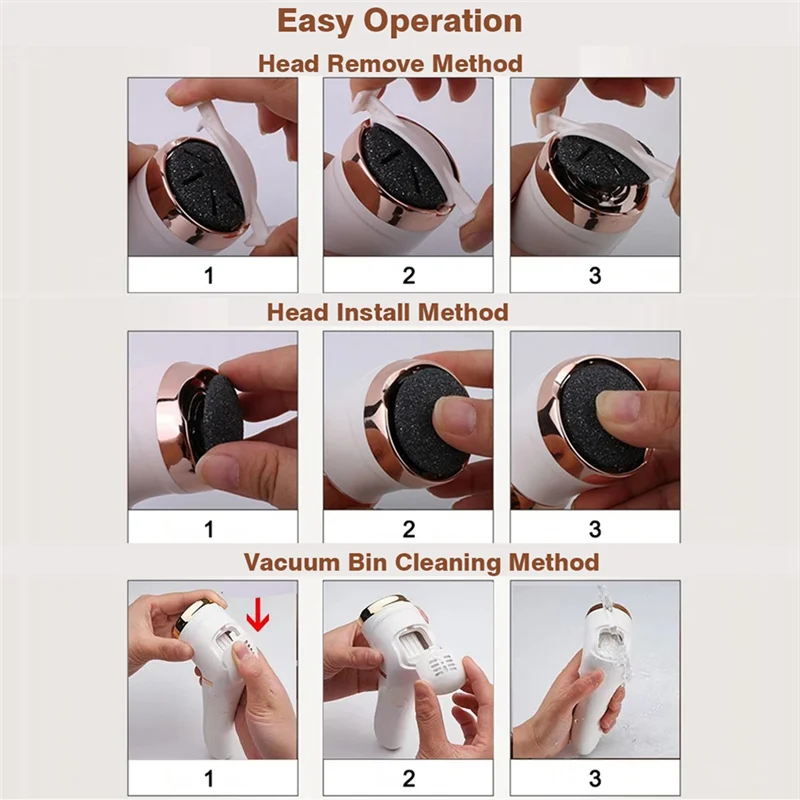 Easy Operation

Head Remove Method

1

2

3

Head Install Method

1

2

3

Vacuum Bin Cleaning Method

1

2

3